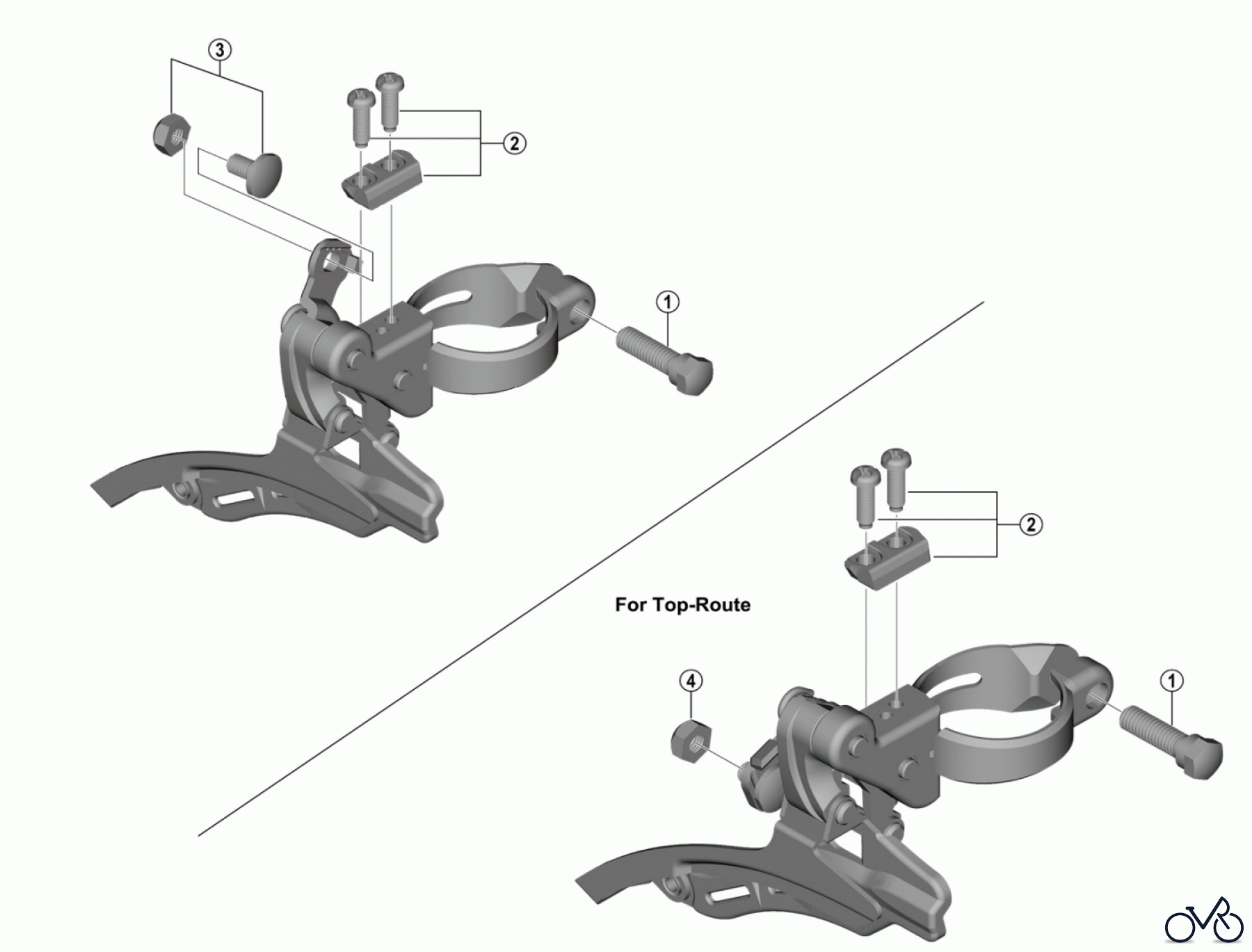 3
2
1
2
For Top-Route
4
1