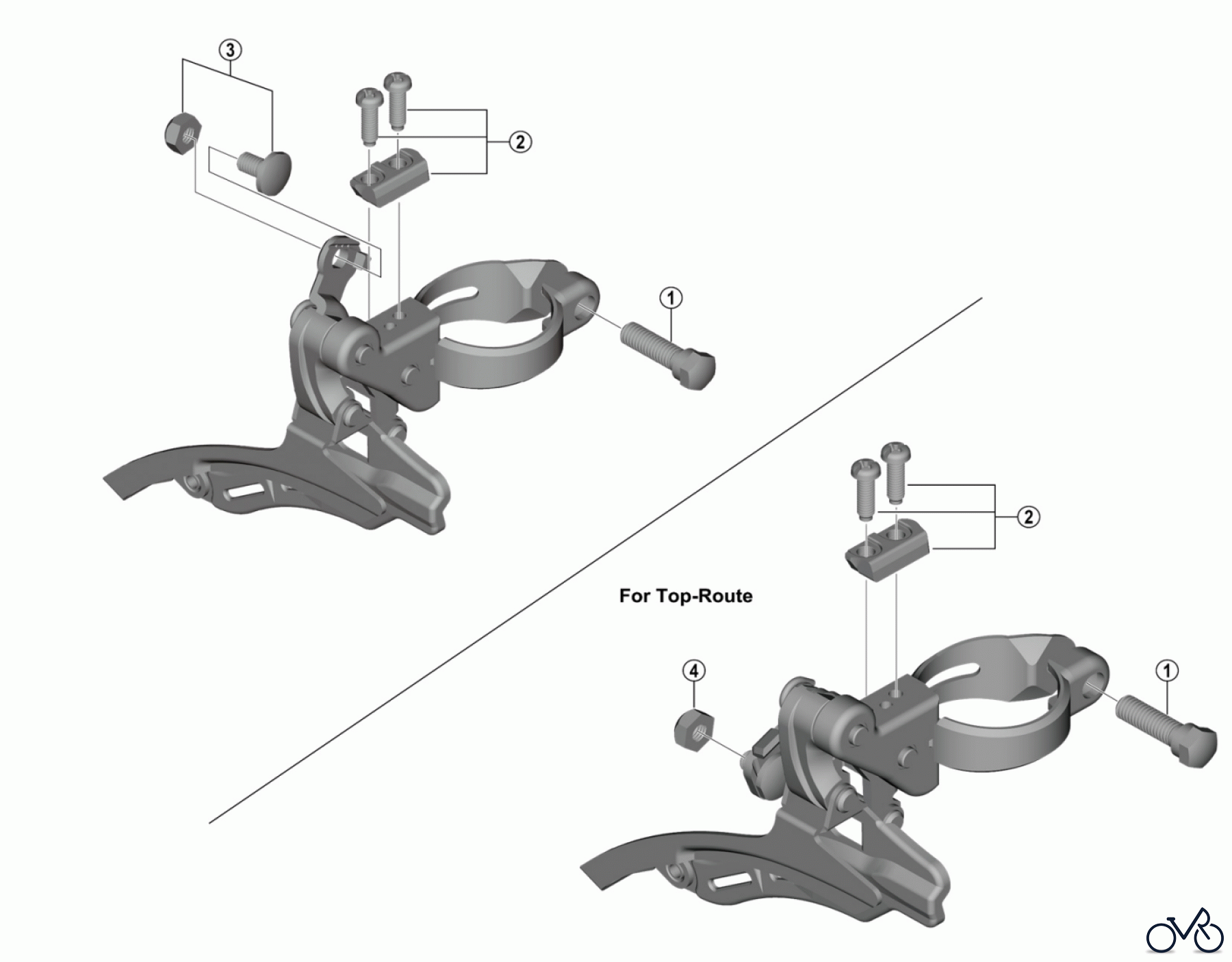 3

2

1

2

For Top-Route

4

1