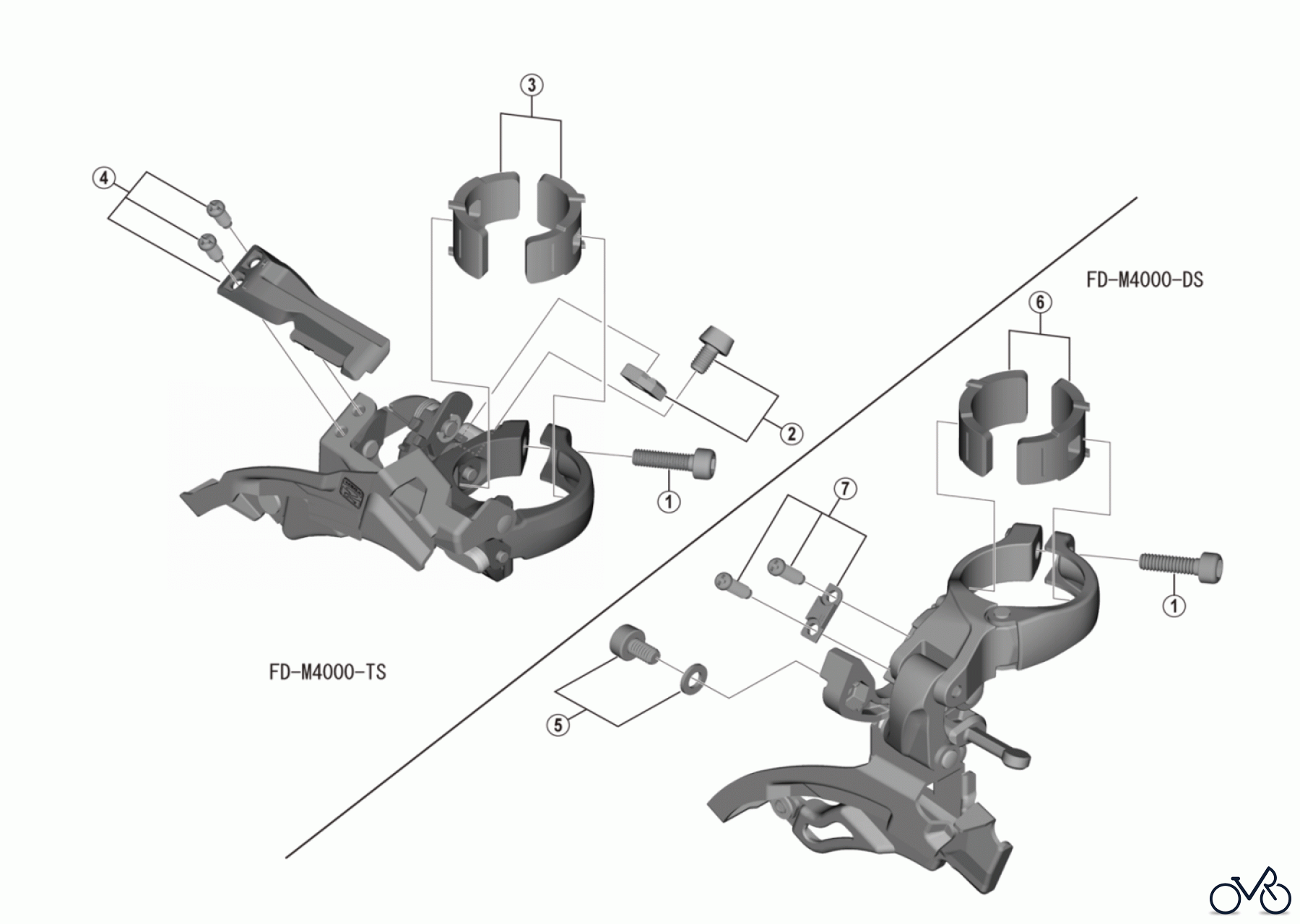 3

4

FD-M4000-DS

6

2

1

7

1

FD-M4000-TS

5