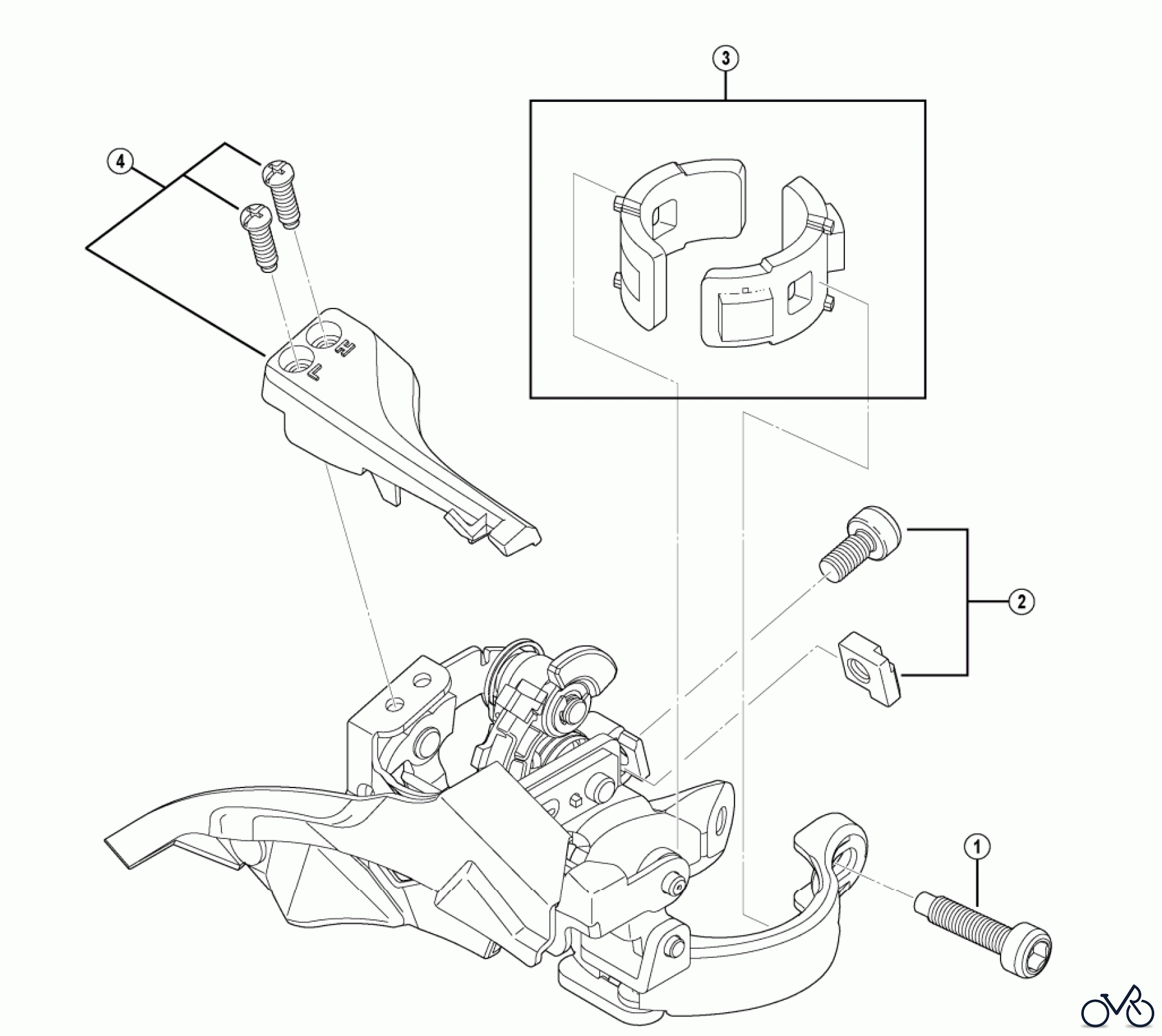 3

4

H

L

2

1