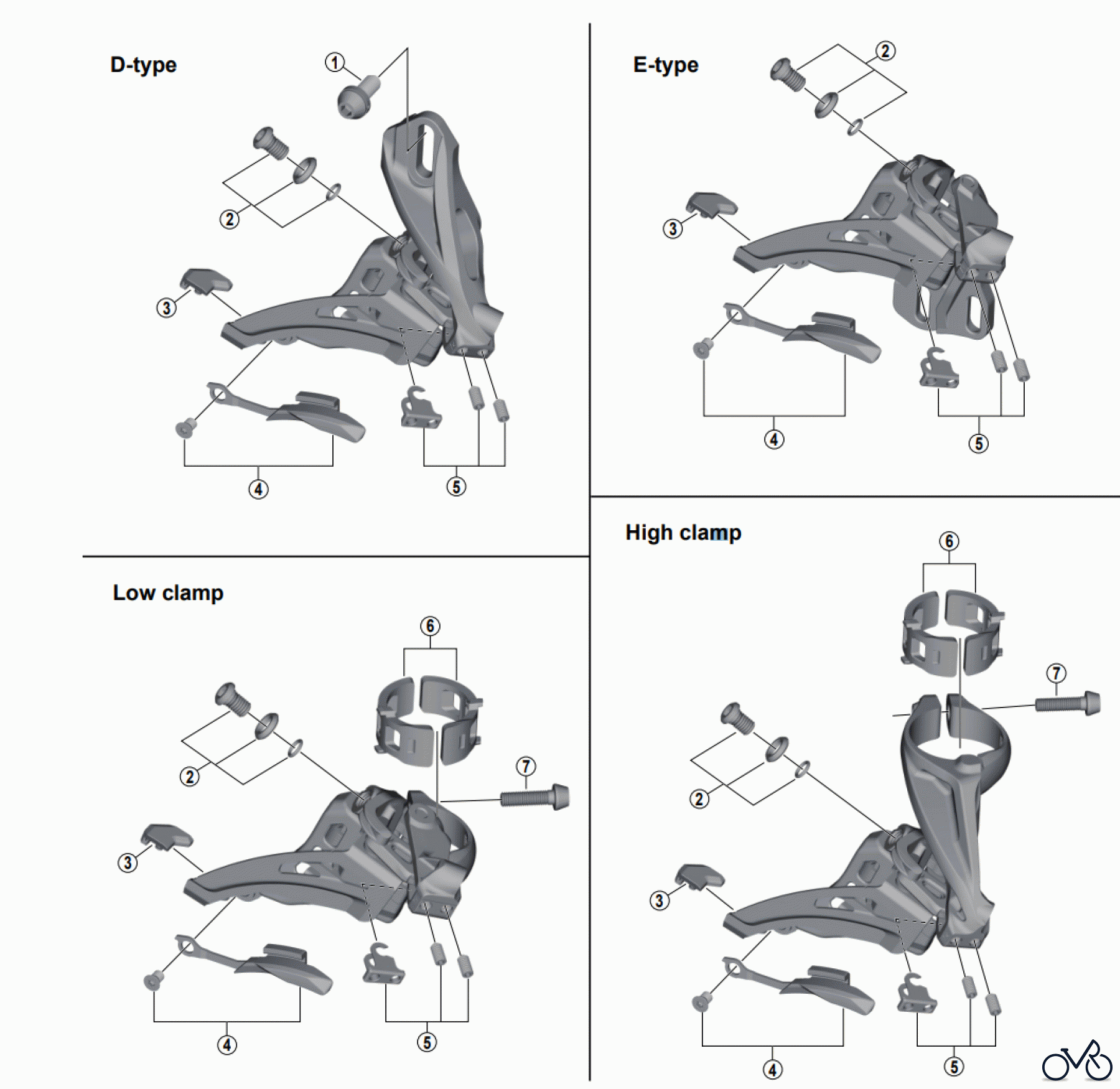 D-type

1

2

3

4

5

E-type

2

3

4

5

Low clamp

6

2

7

3

4

5

High clamp

6

7

2

3

4

5