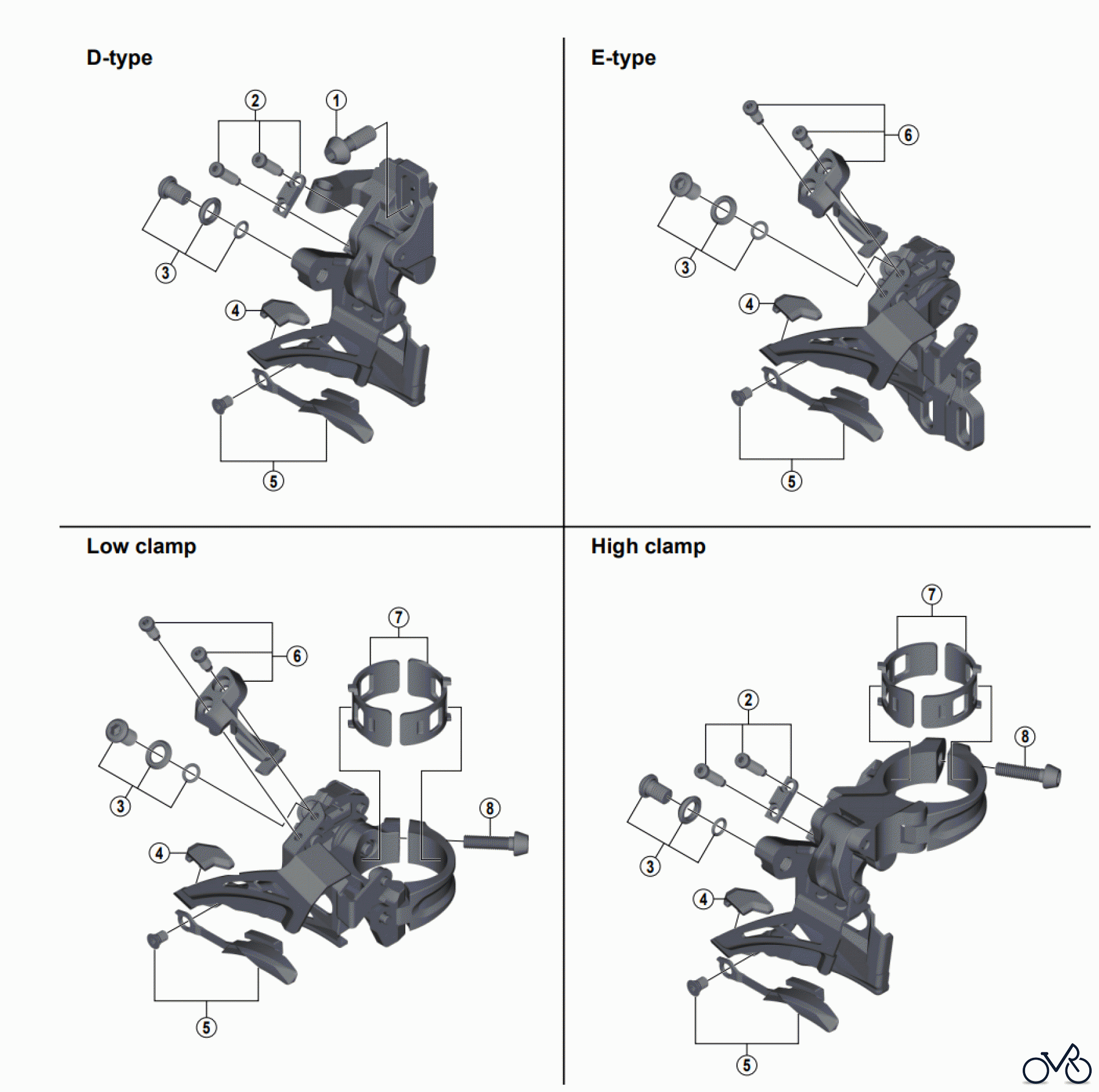 D-type

2 1

3

4

5

E-type

6

3

4

5

Low clamp

7

6

3

8

4

5

High clamp

7

2

8

3

4

5