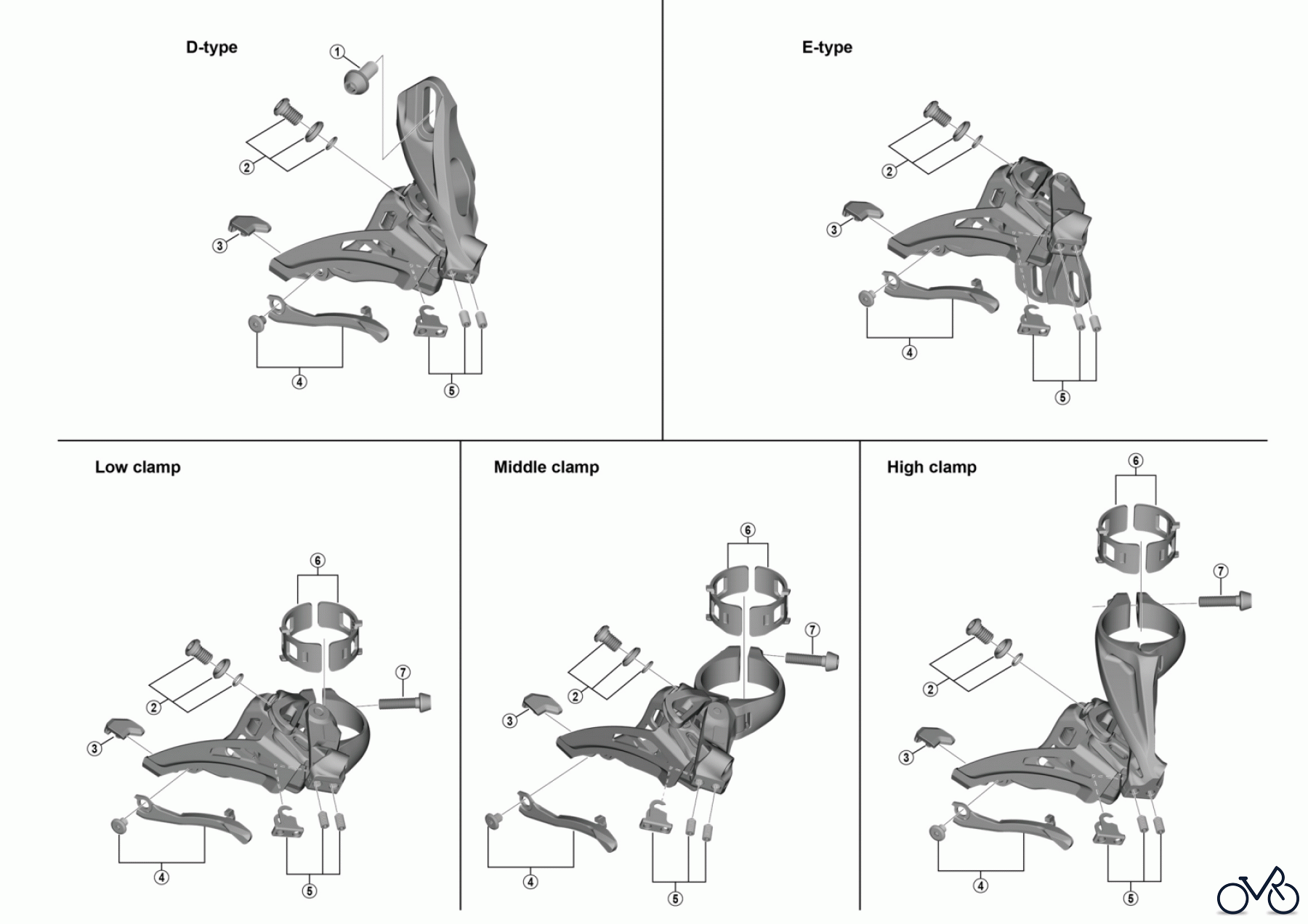 D-type

①

②

③

④

⑤

E-type

②

③

④

⑤

Low clamp

⑥

⑦

②

③

④

⑤

Middle clamp

⑥

⑦

②

③

④

⑤

High clamp

⑥

⑦

②

③

④

⑤