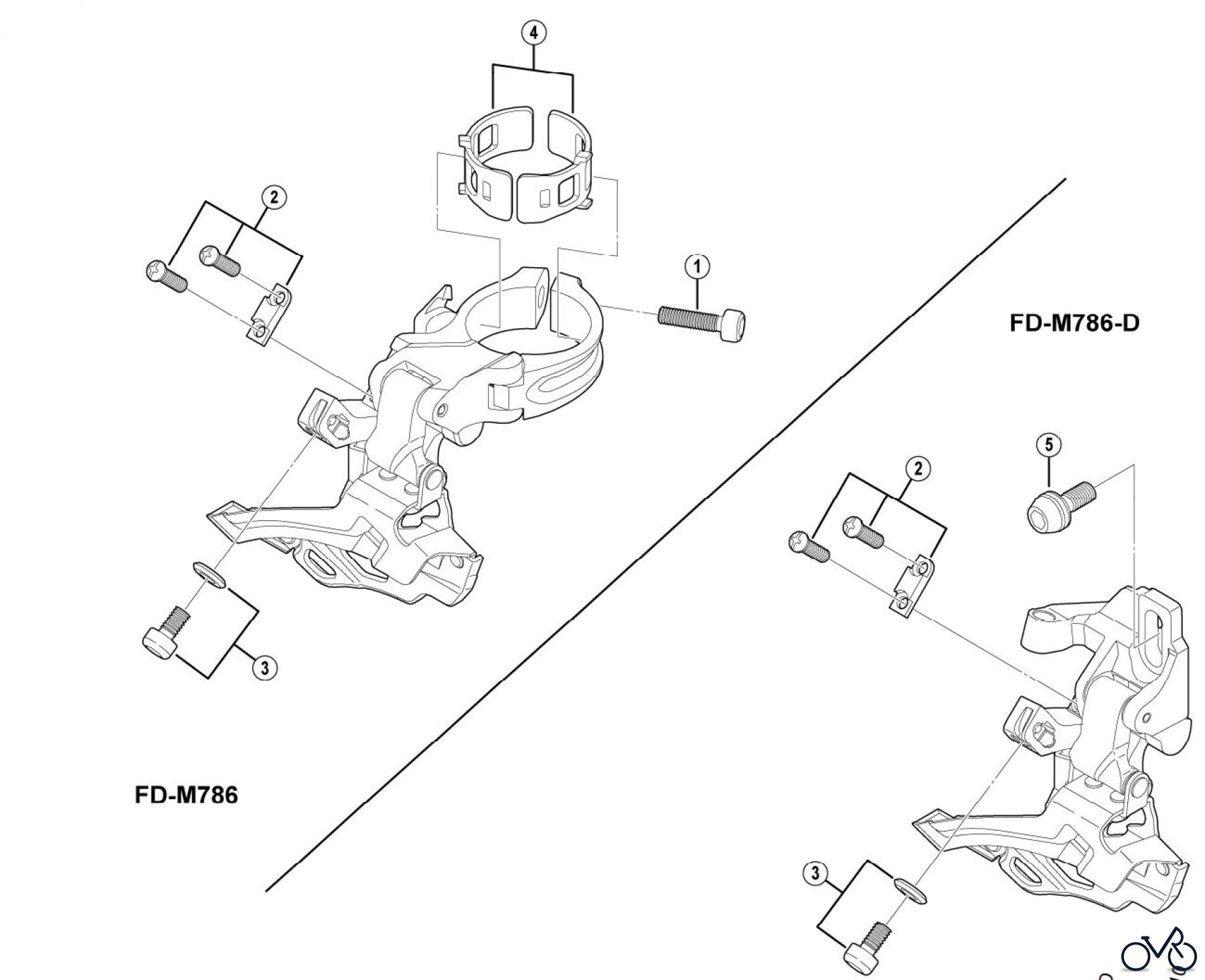 4

2

1

FD-M786-D

5

2

3

FD-M786

3