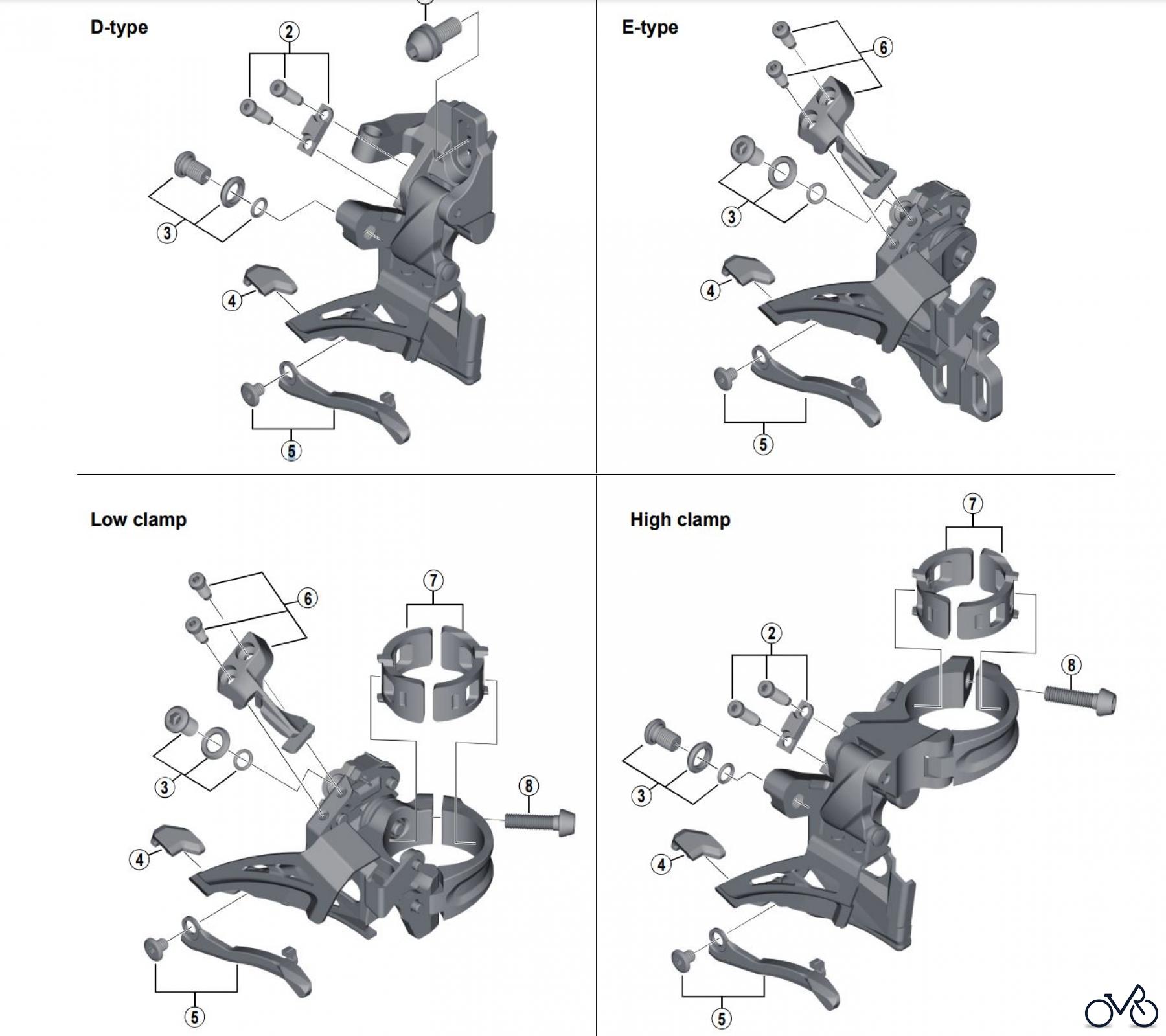 D-type

2

3

4

5

E-type

6

3

4

5

Low clamp

6

7

3

8

4

5

High clamp

7

2

8

3

4

5