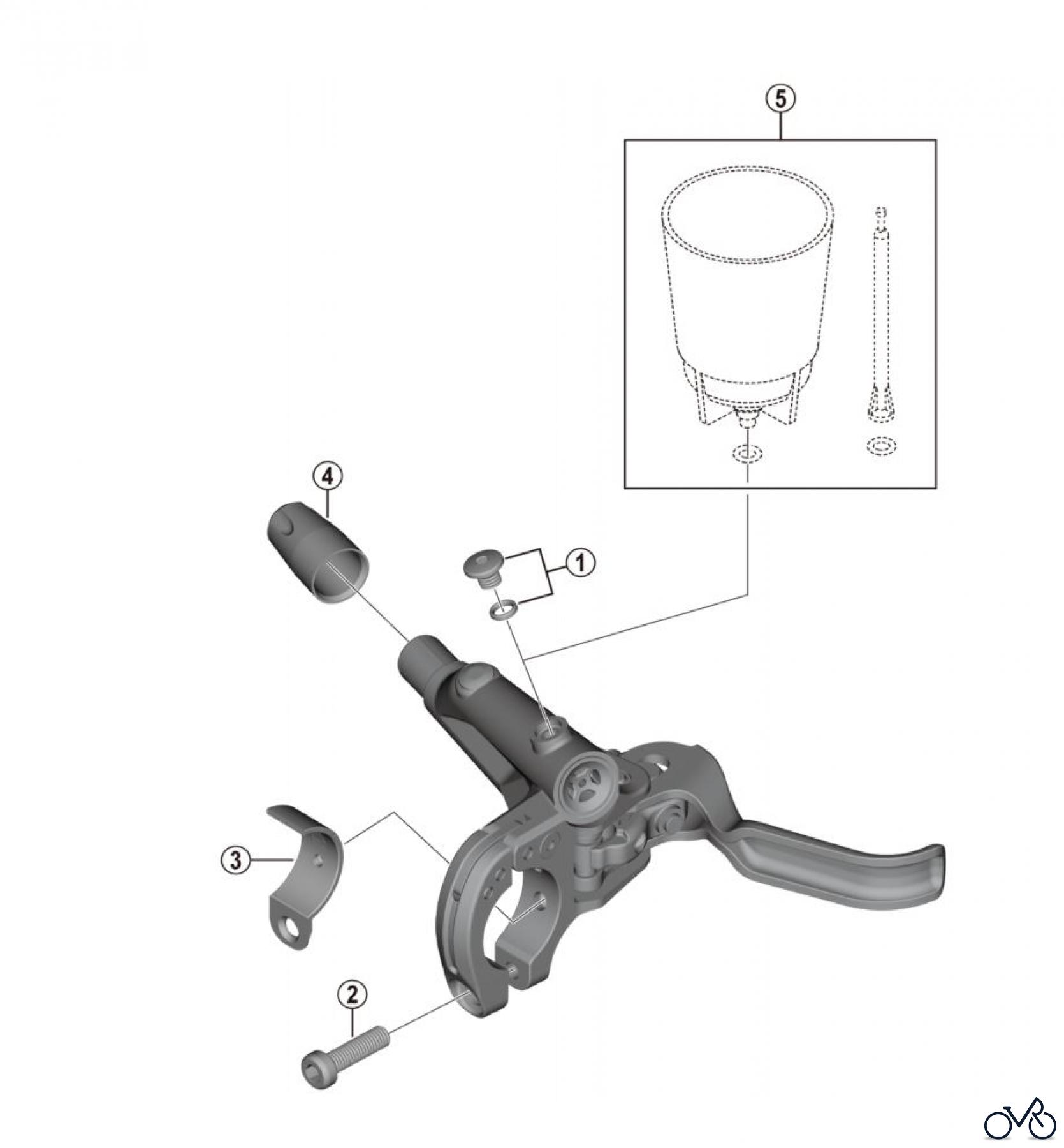 5

4

1

3

2