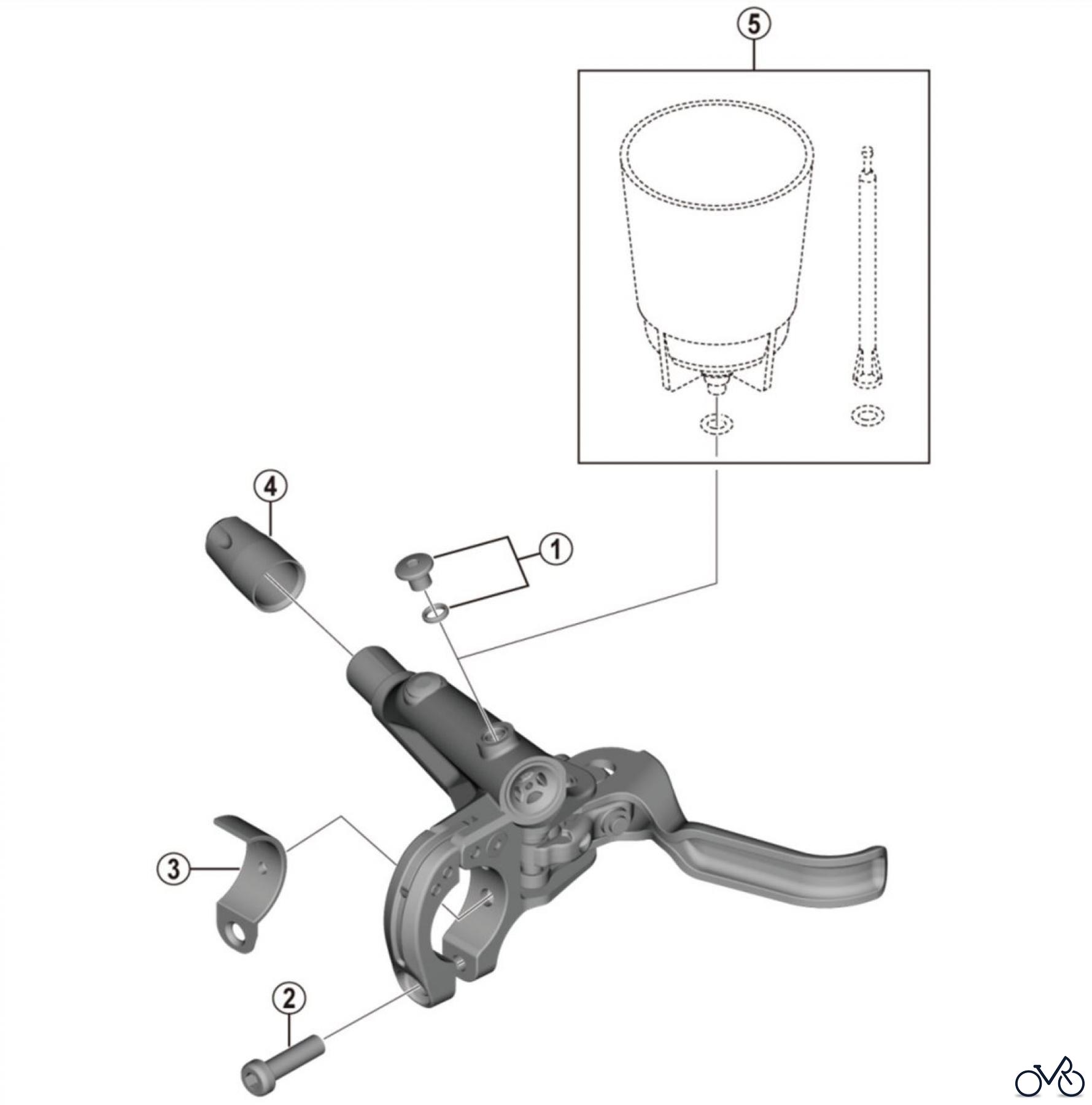 5

4

1

3

2