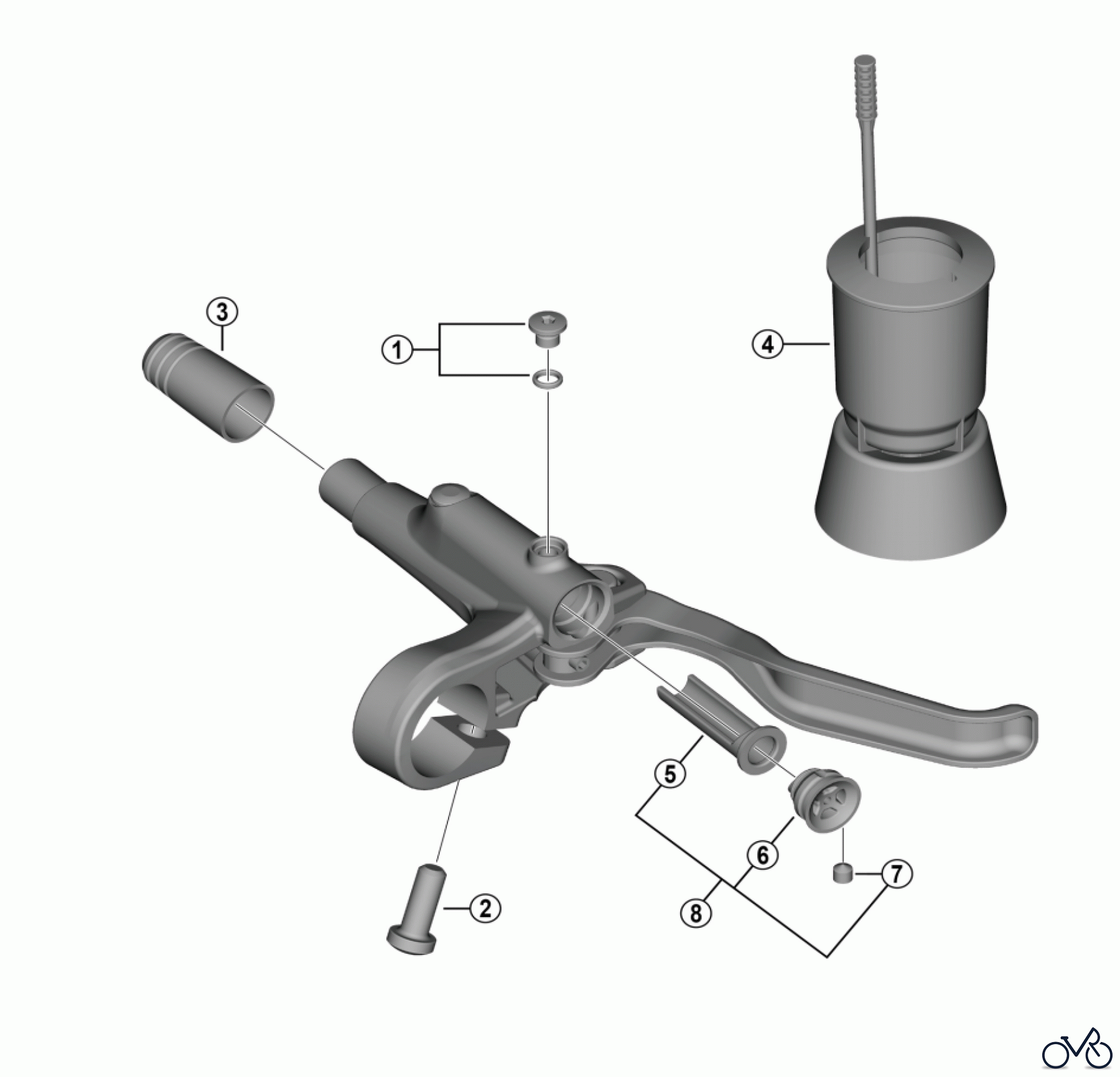 3
1
4
5
6
7
8
2