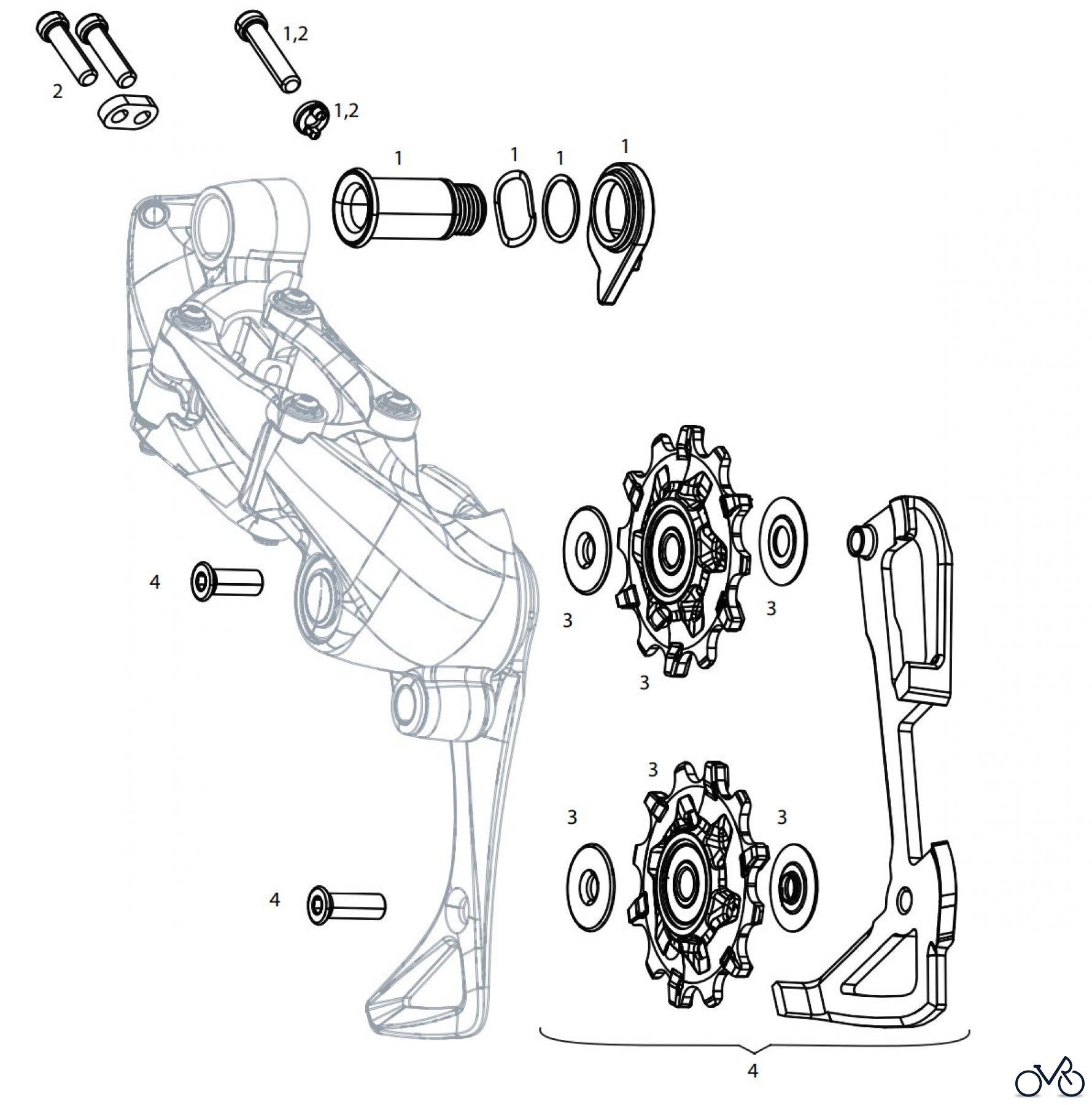 2
1,2
1,2
1
1
1
1
4
3
3
3
3
3
3
4
4