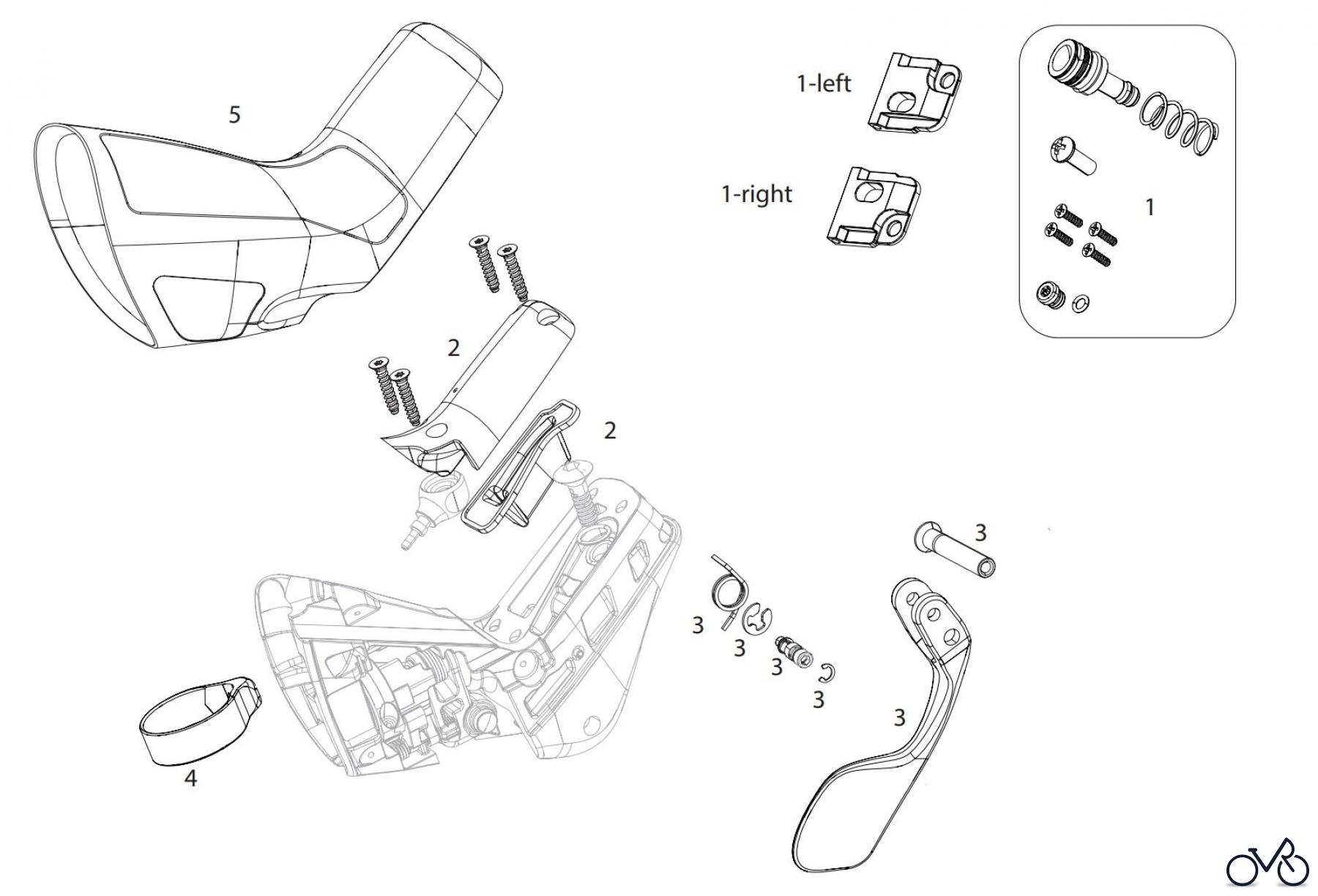 5

1-left

1-right

1

2

2

3

3

3

3

3

3

4