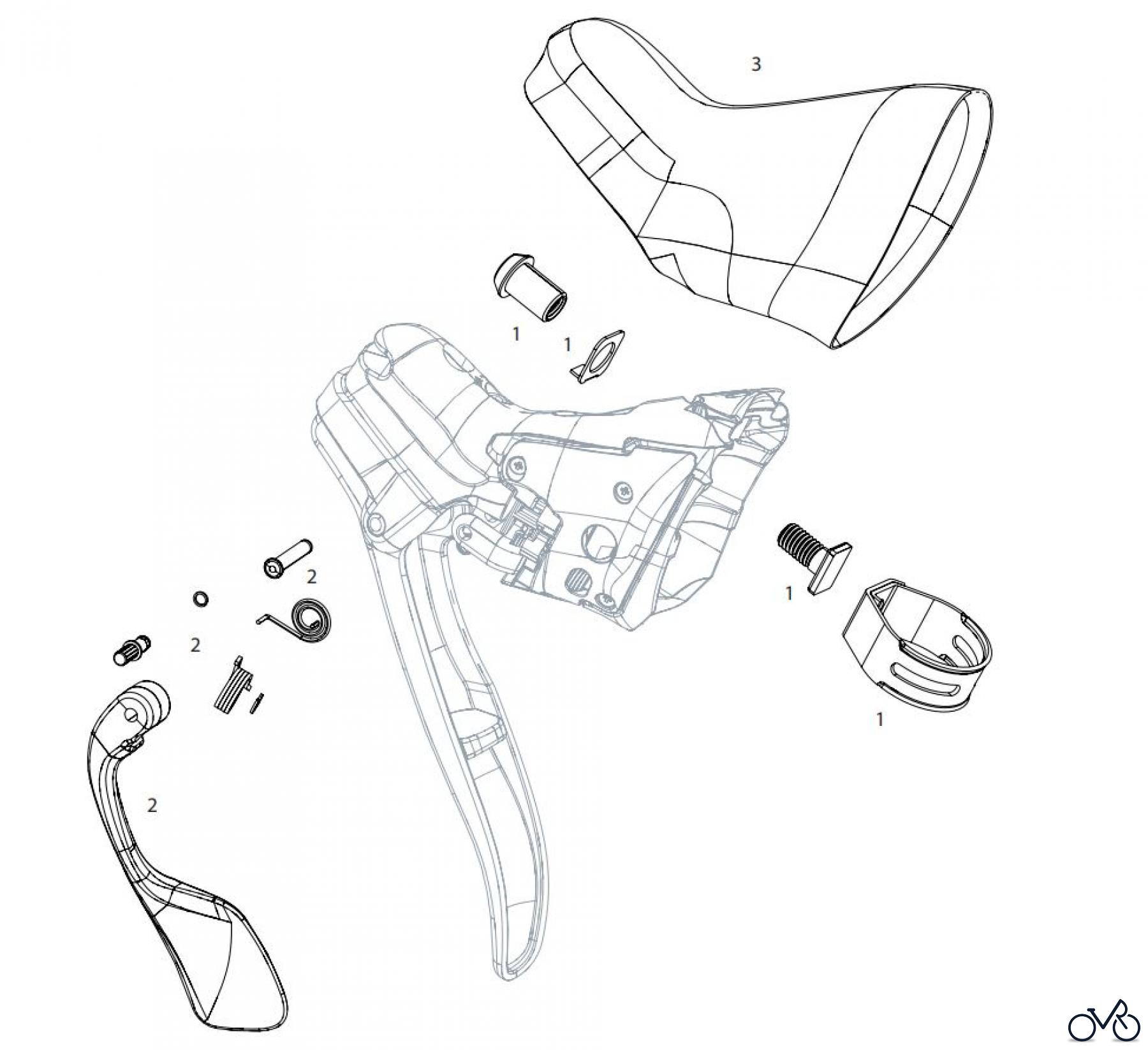 3

1

1

2

2

1

1

2