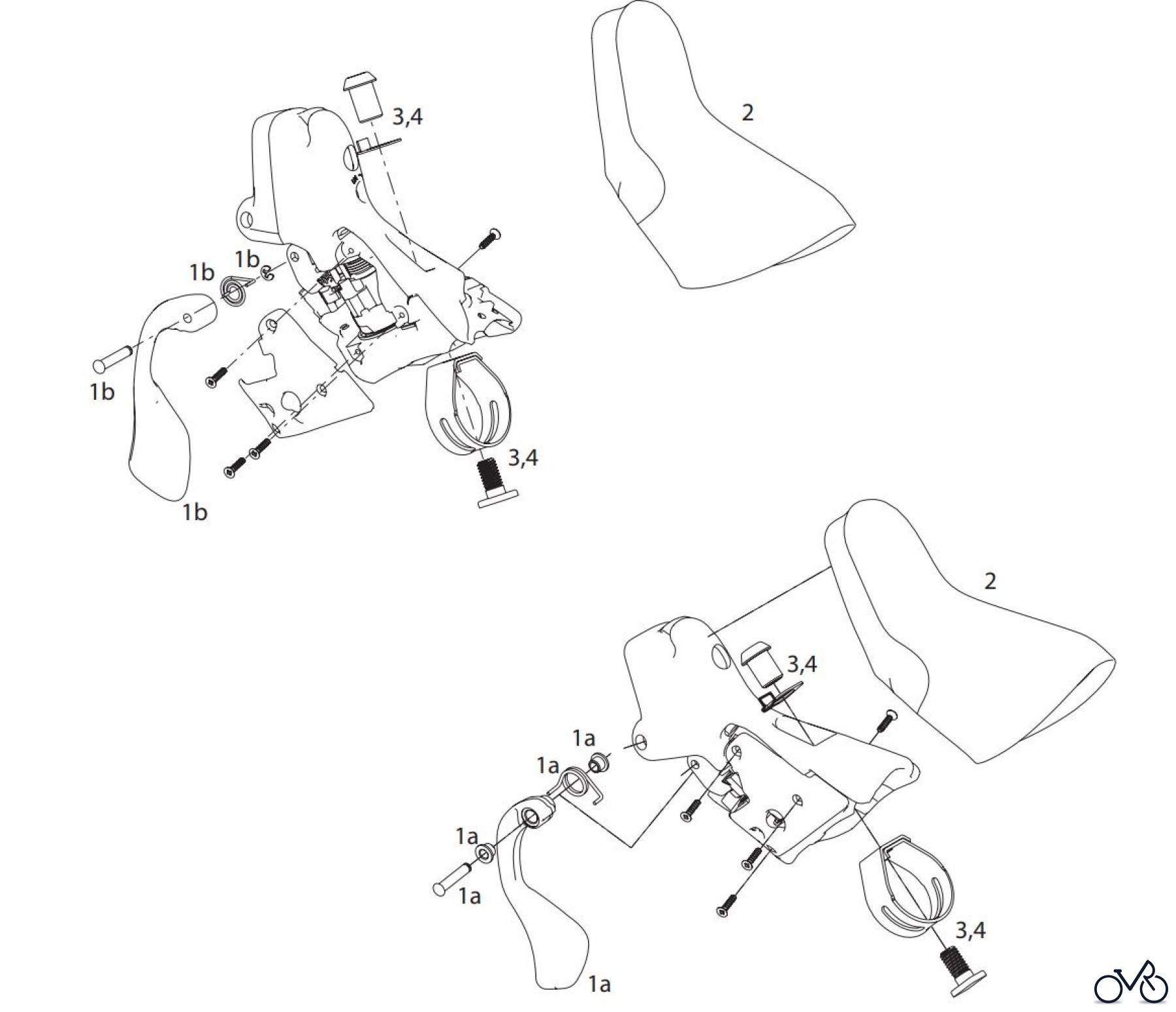 3,4

2

1b

1b

1b

3,4

1b

2

3,4

1a

1a

1a

1a

3,4

1a