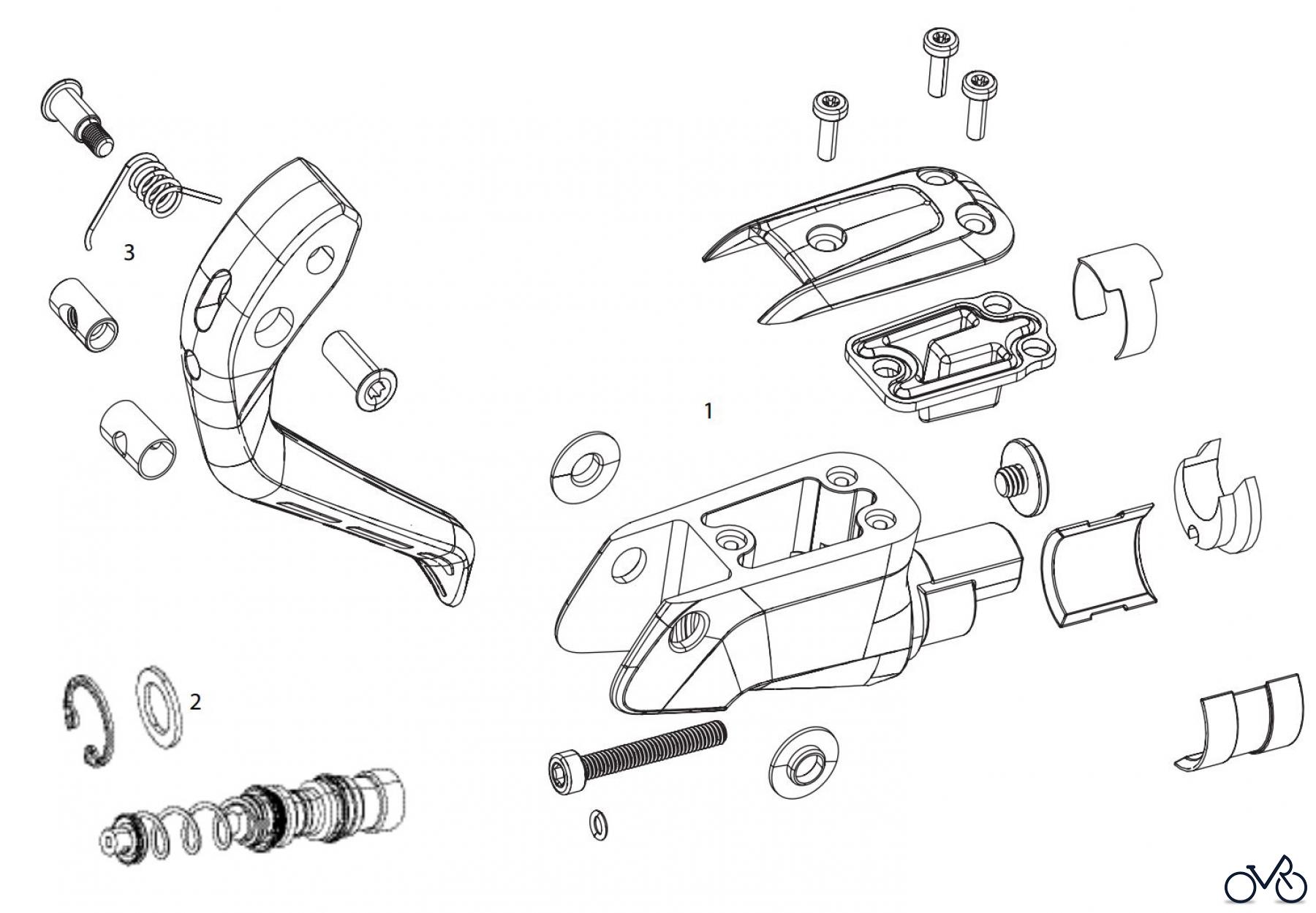 3

1

2