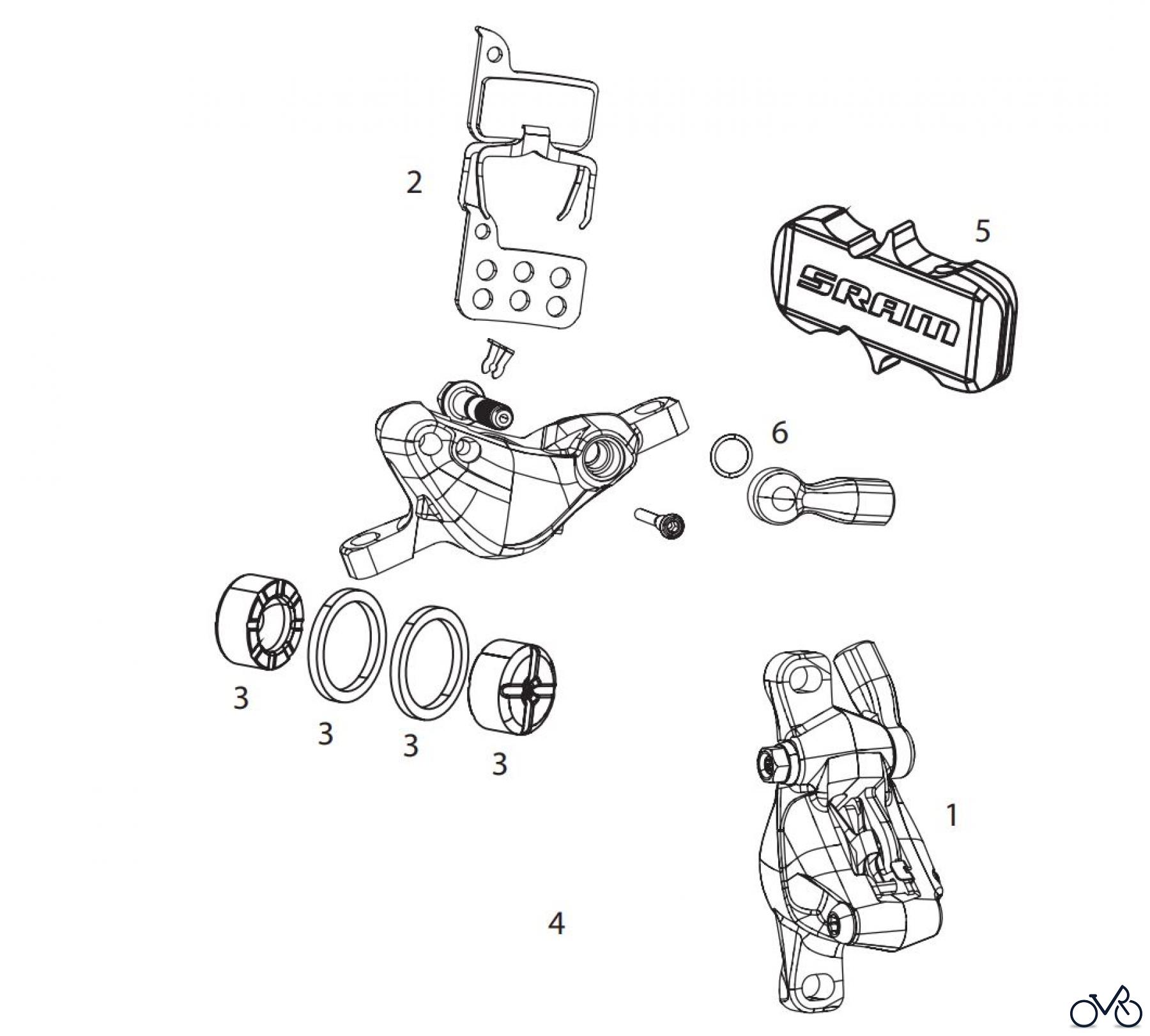 2

5

SRAM

6

3

3

3

3

1

4