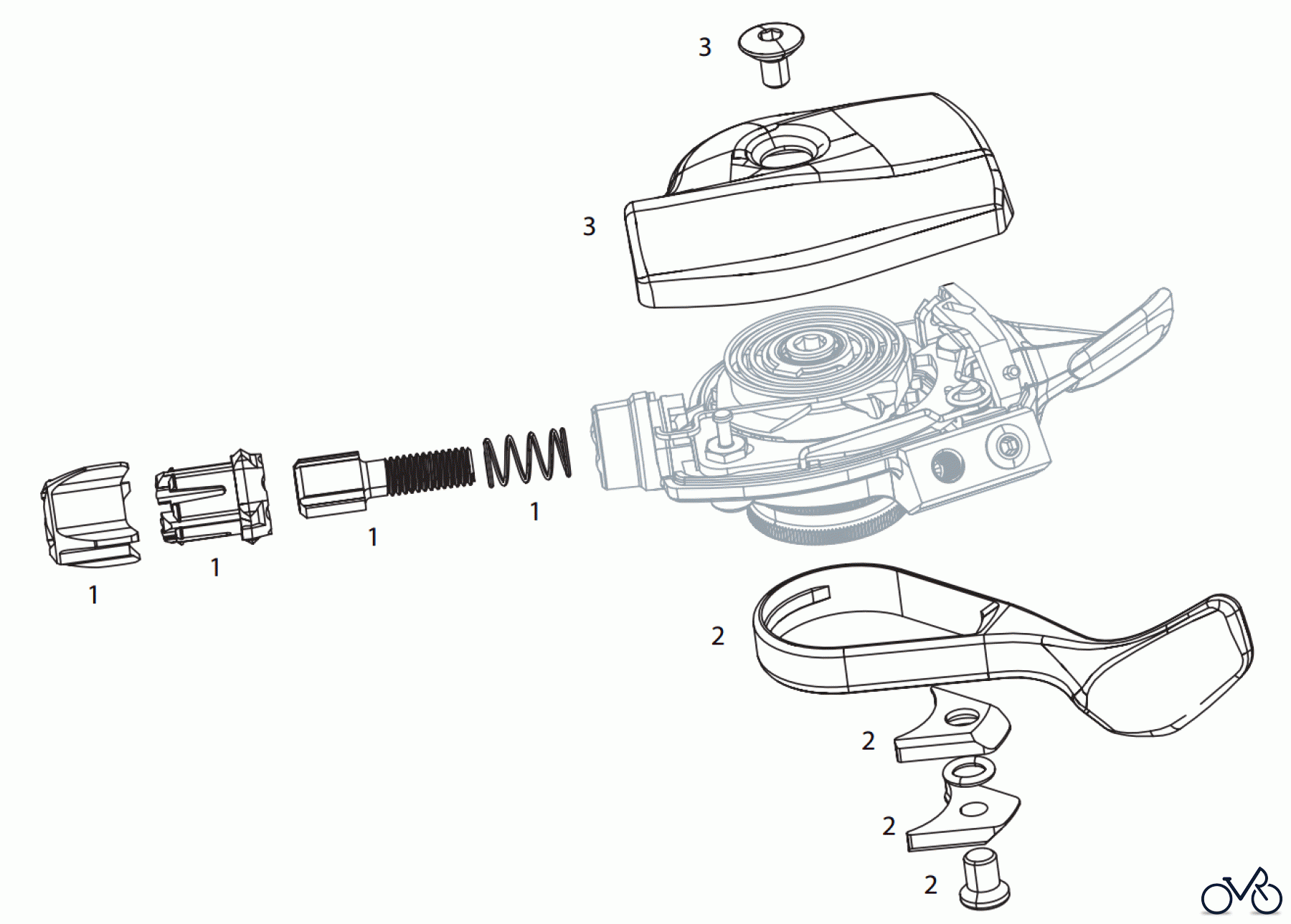 3

3

1

1

1

1

2

2

2

2