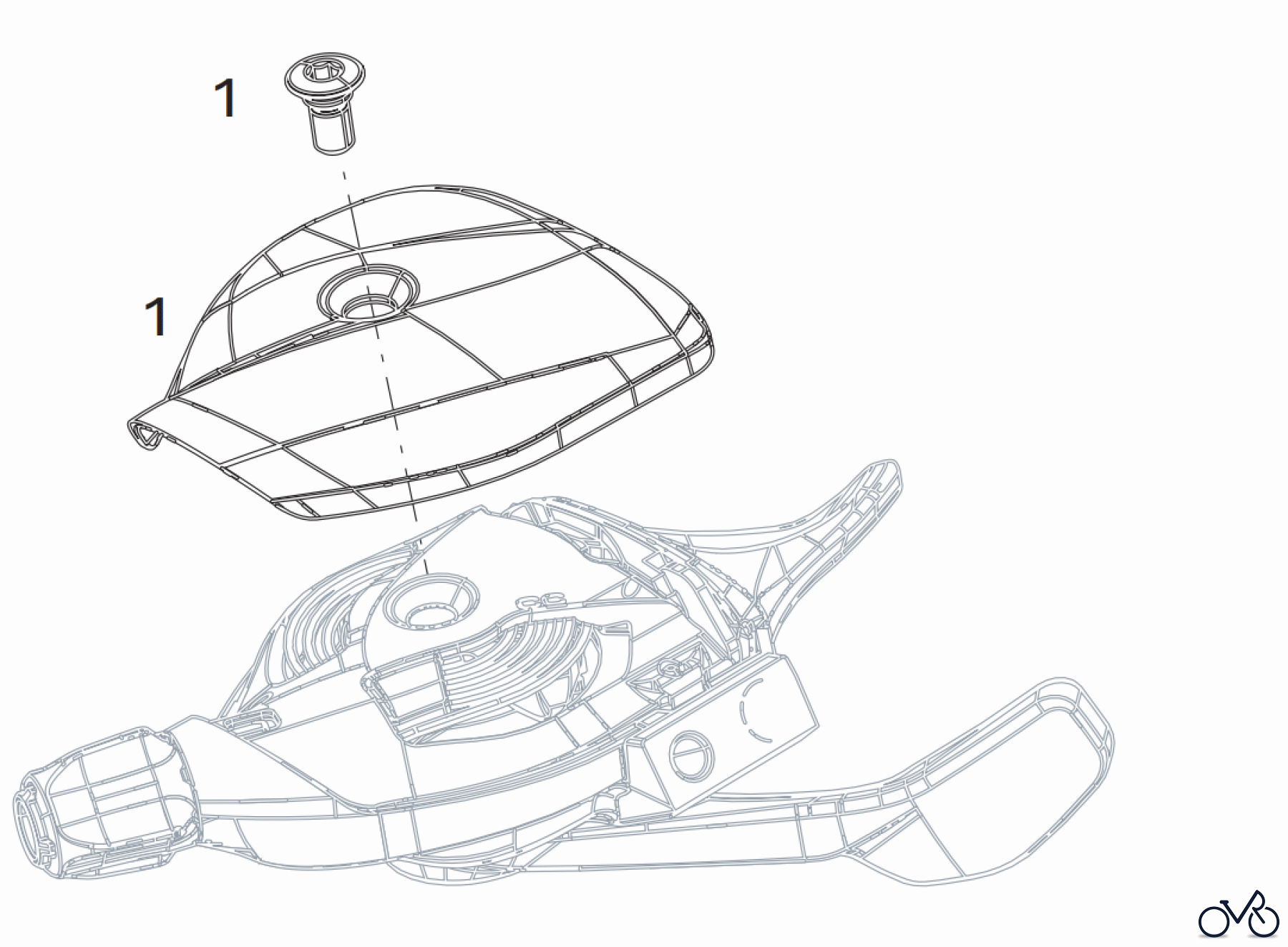 1

1