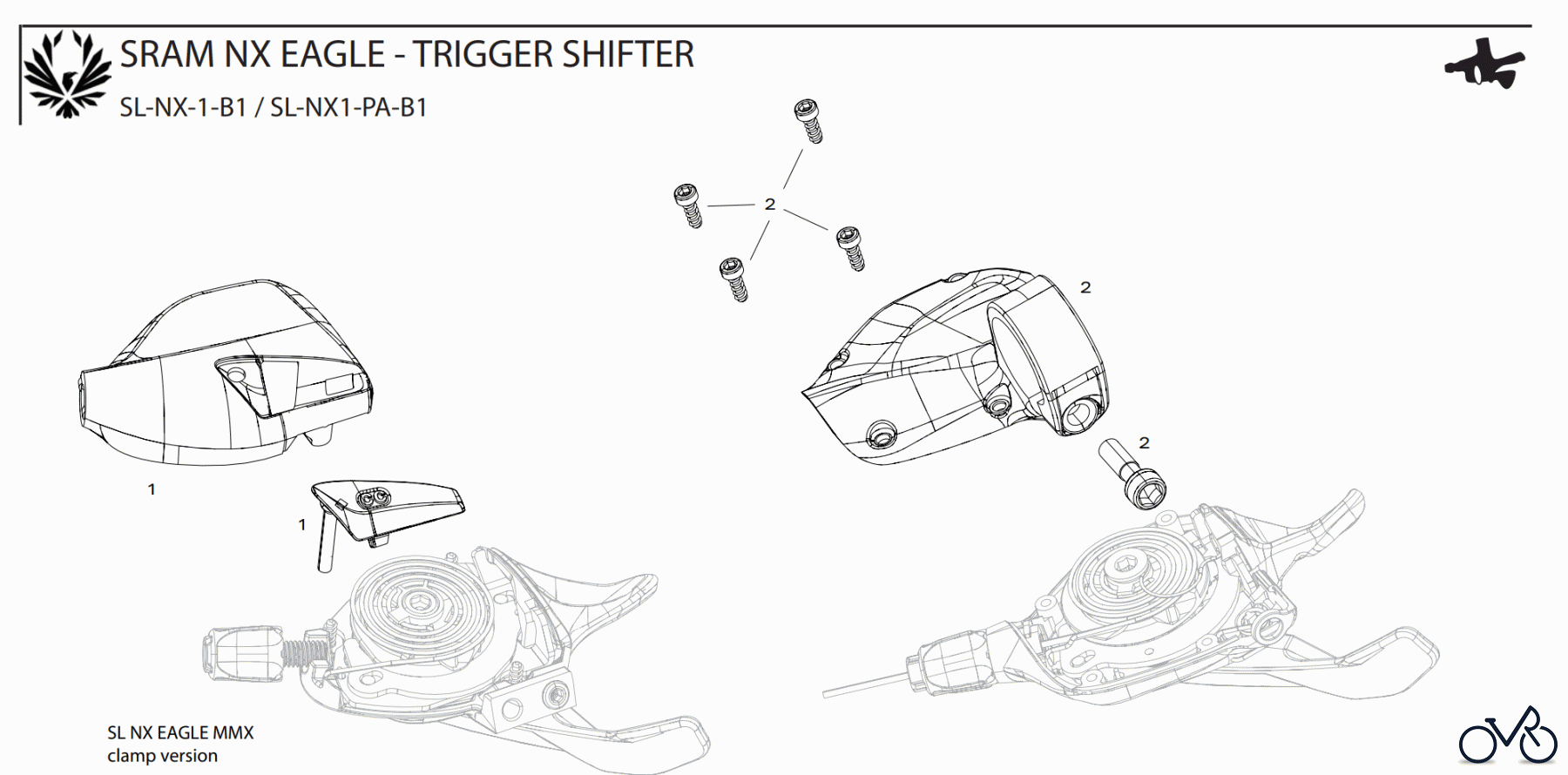 SRAM NX EAGLE - TRIGGER SHIFTER
SL-NX-1-B1 / SL-NX1-PA-B1

2

2

2

1

1

SL NX EAGLE MMX
clamp version