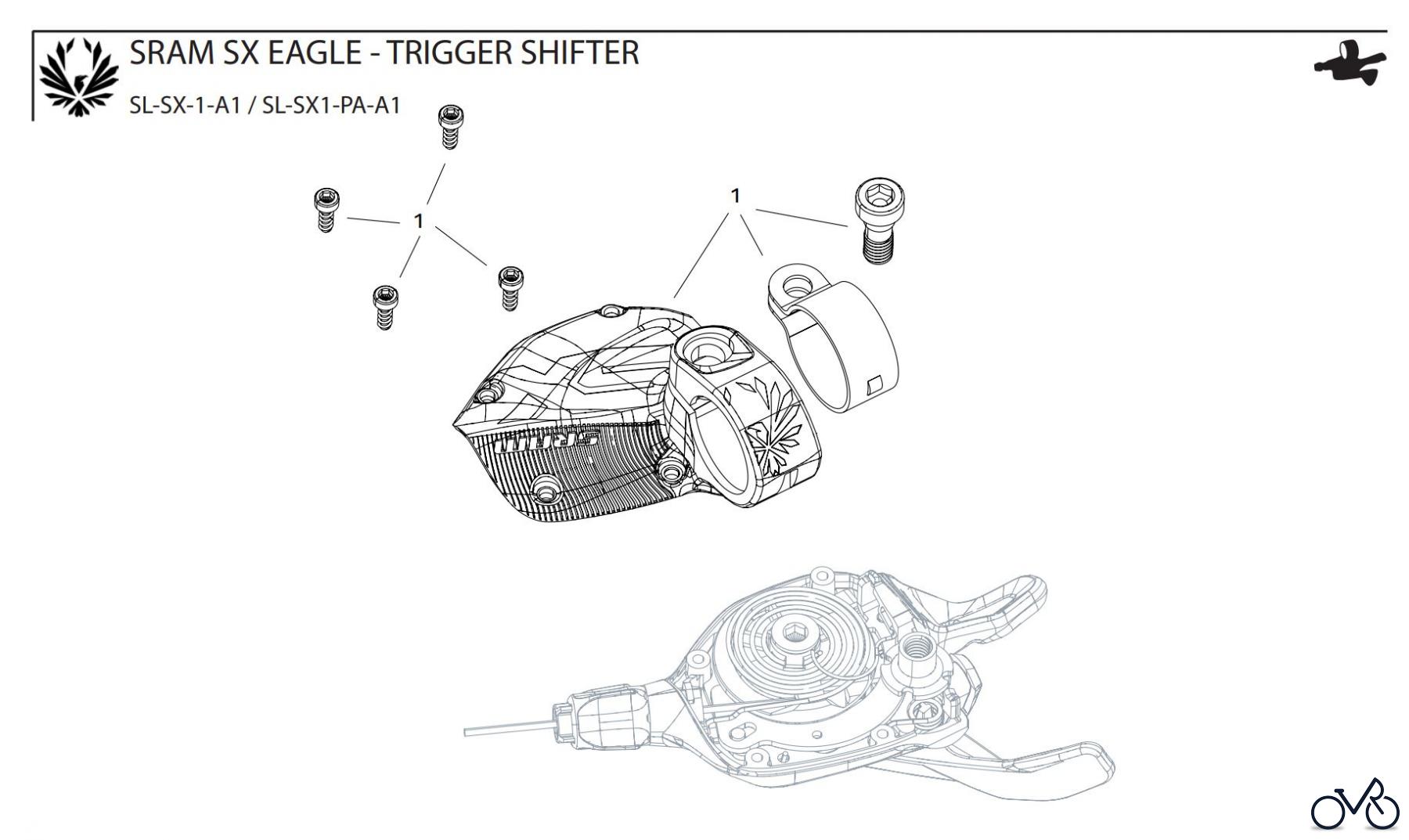 SRAM SX EAGLE - TRIGGER SHIFTER

SL-SX-1-A1 / SL-SX1-PA-A1

1

1

SRAM