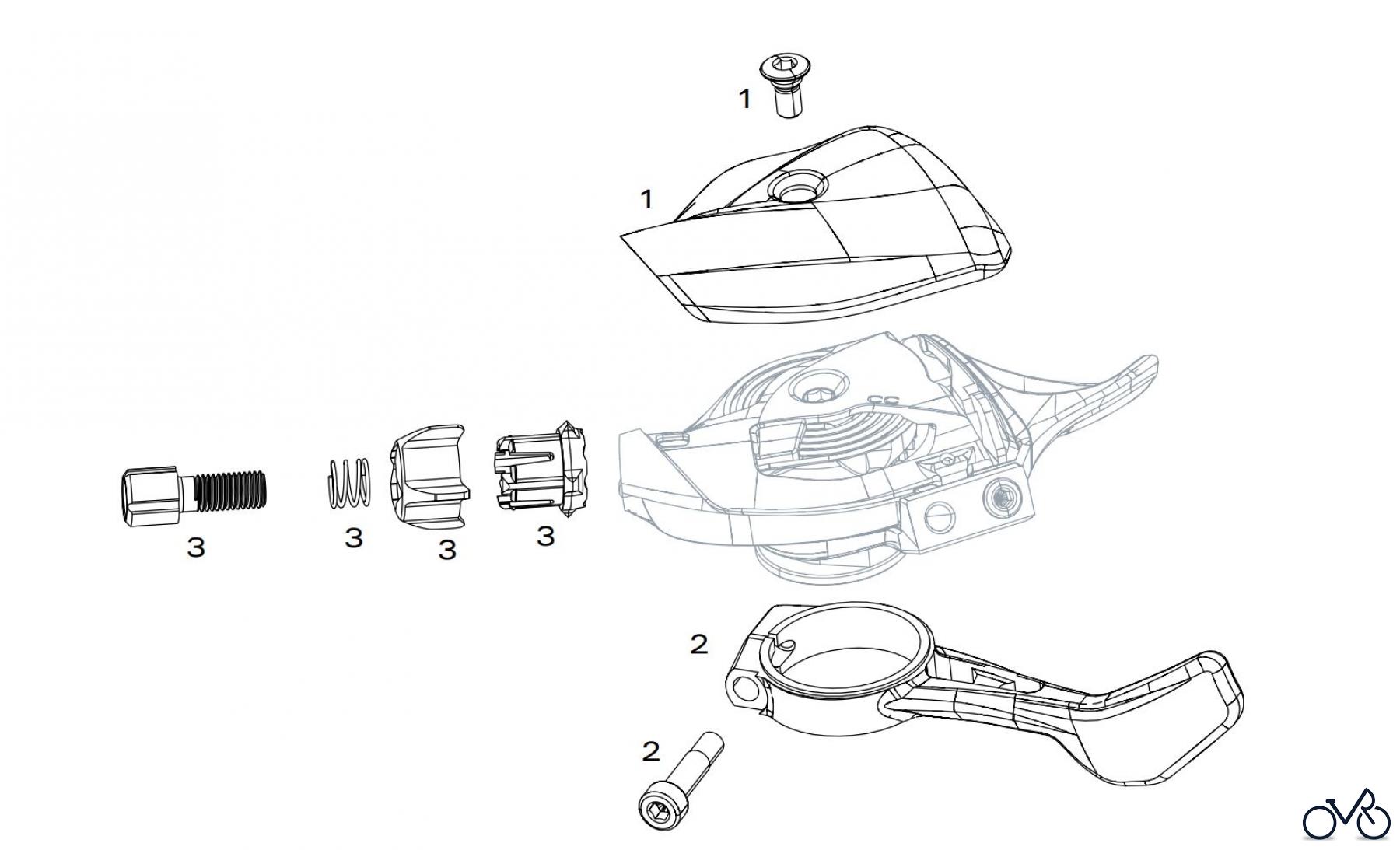 1
1
3
3
3
3
2
2