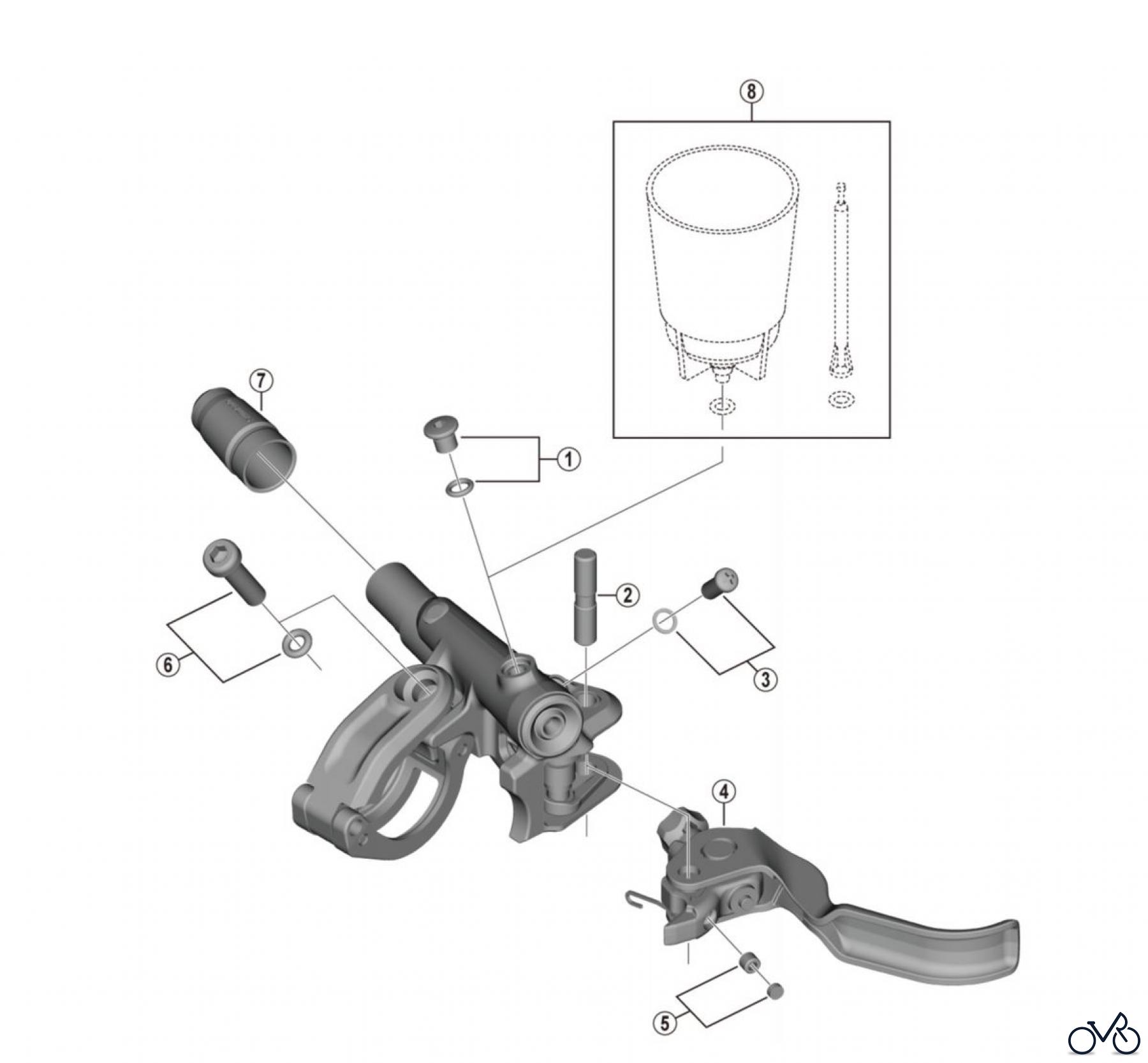 8
7
1
2
3
6
4
5