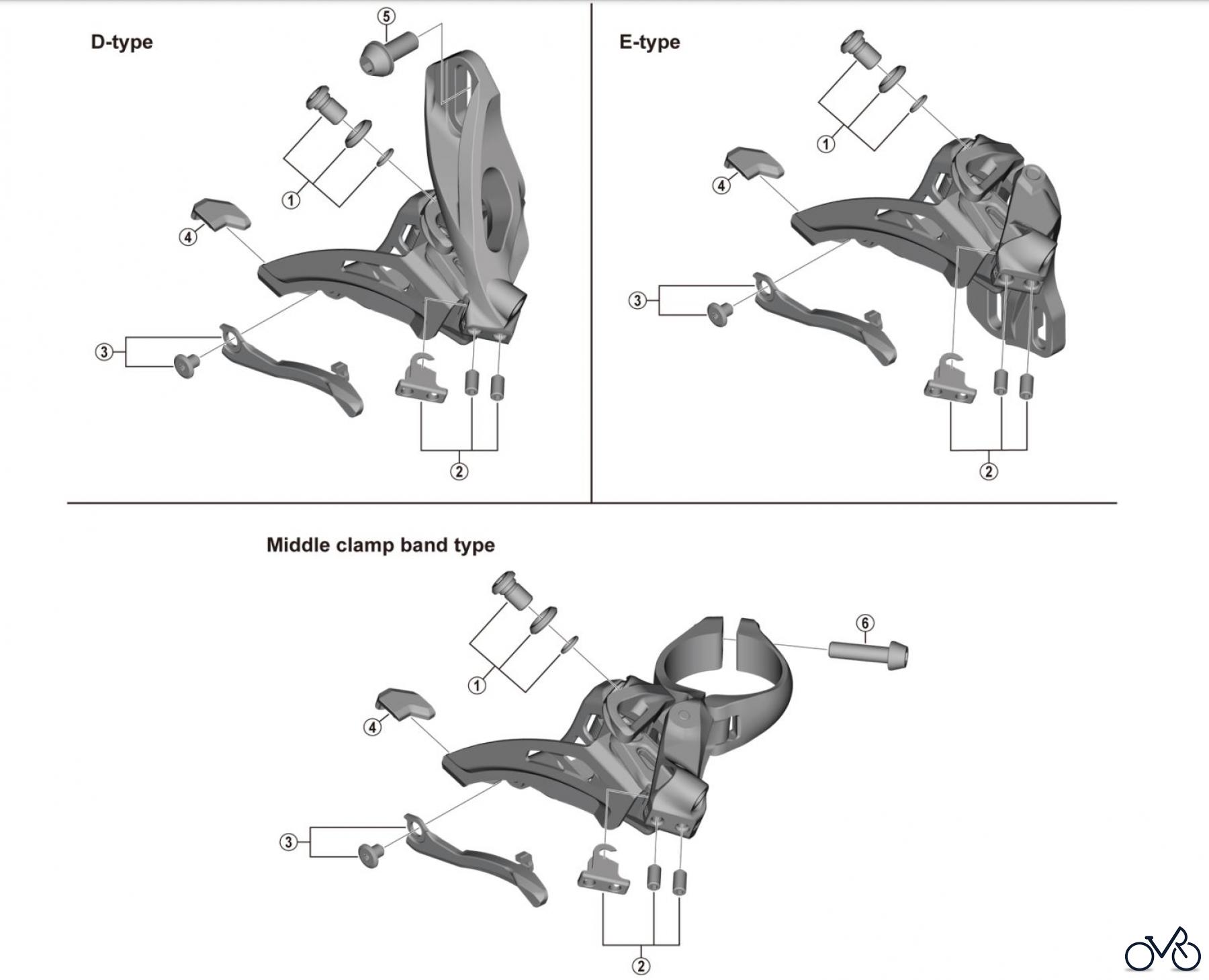 D-type

5

1

4

3

2

E-type

1

4

3

2

Middle clamp band type

6

1

4

3

2