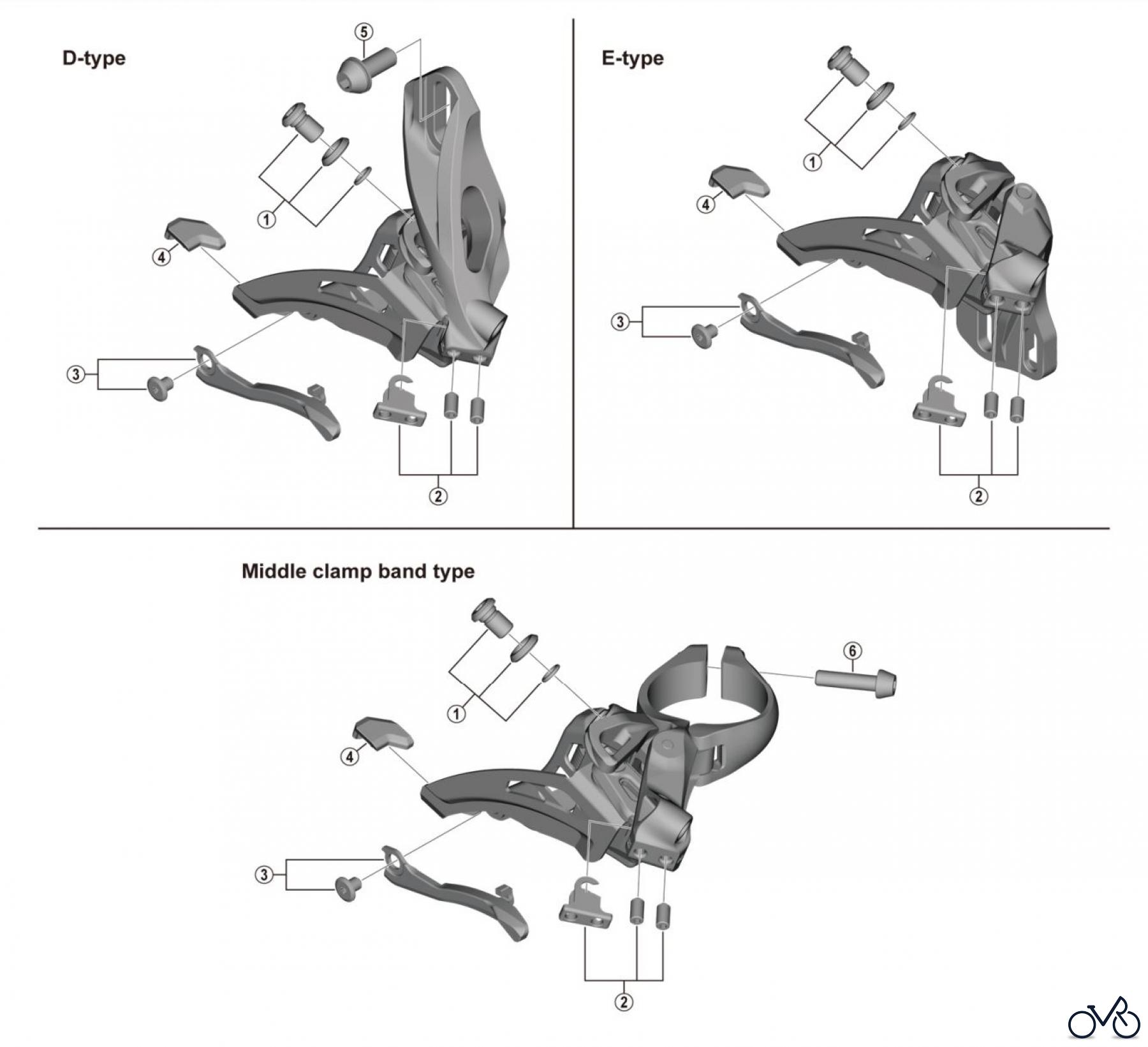 D-type

⑤

①

④

③

②

E-type

①

④

③

②

Middle clamp band type

⑥

①

④

③

②