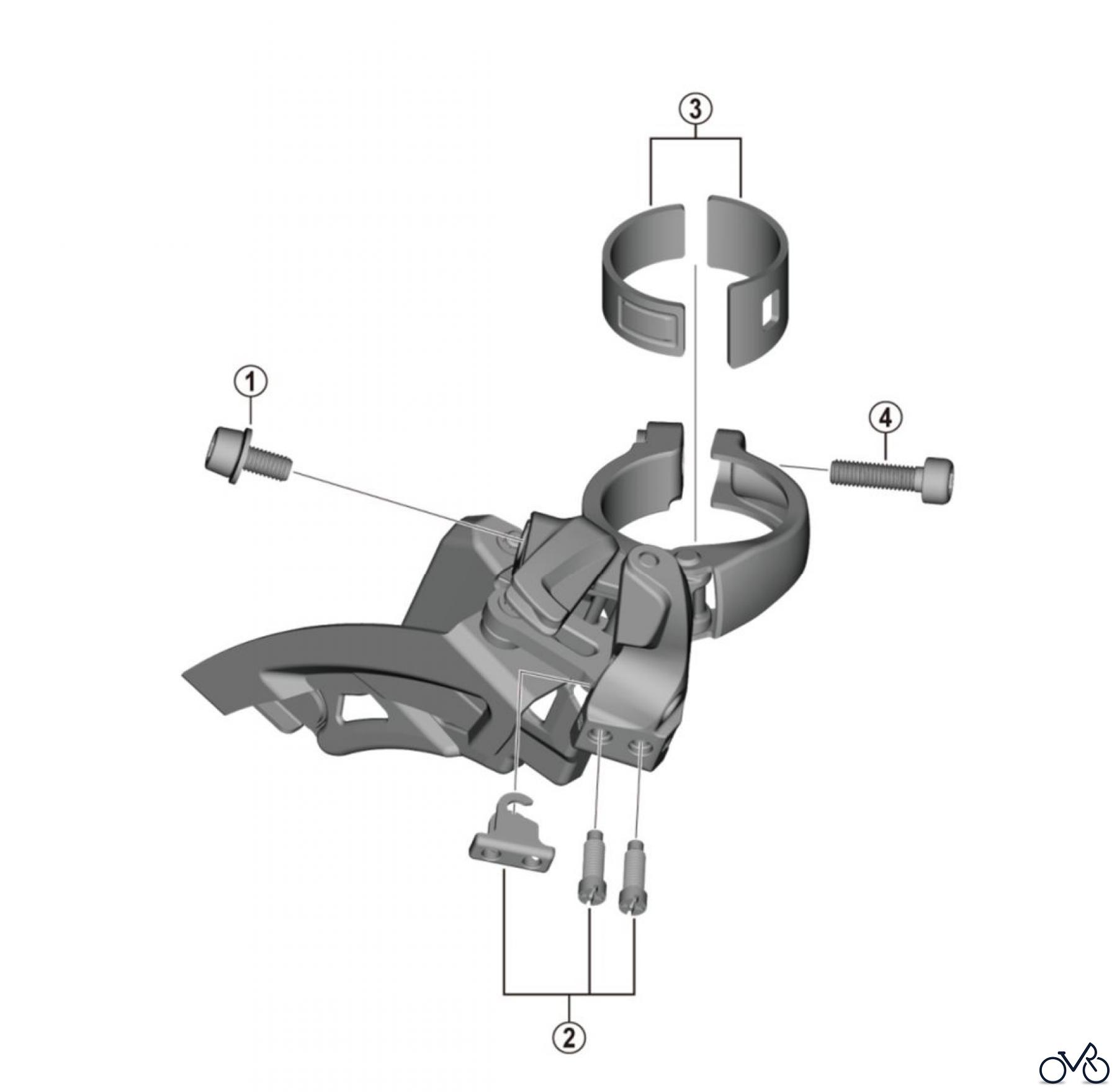 3

1

4

2