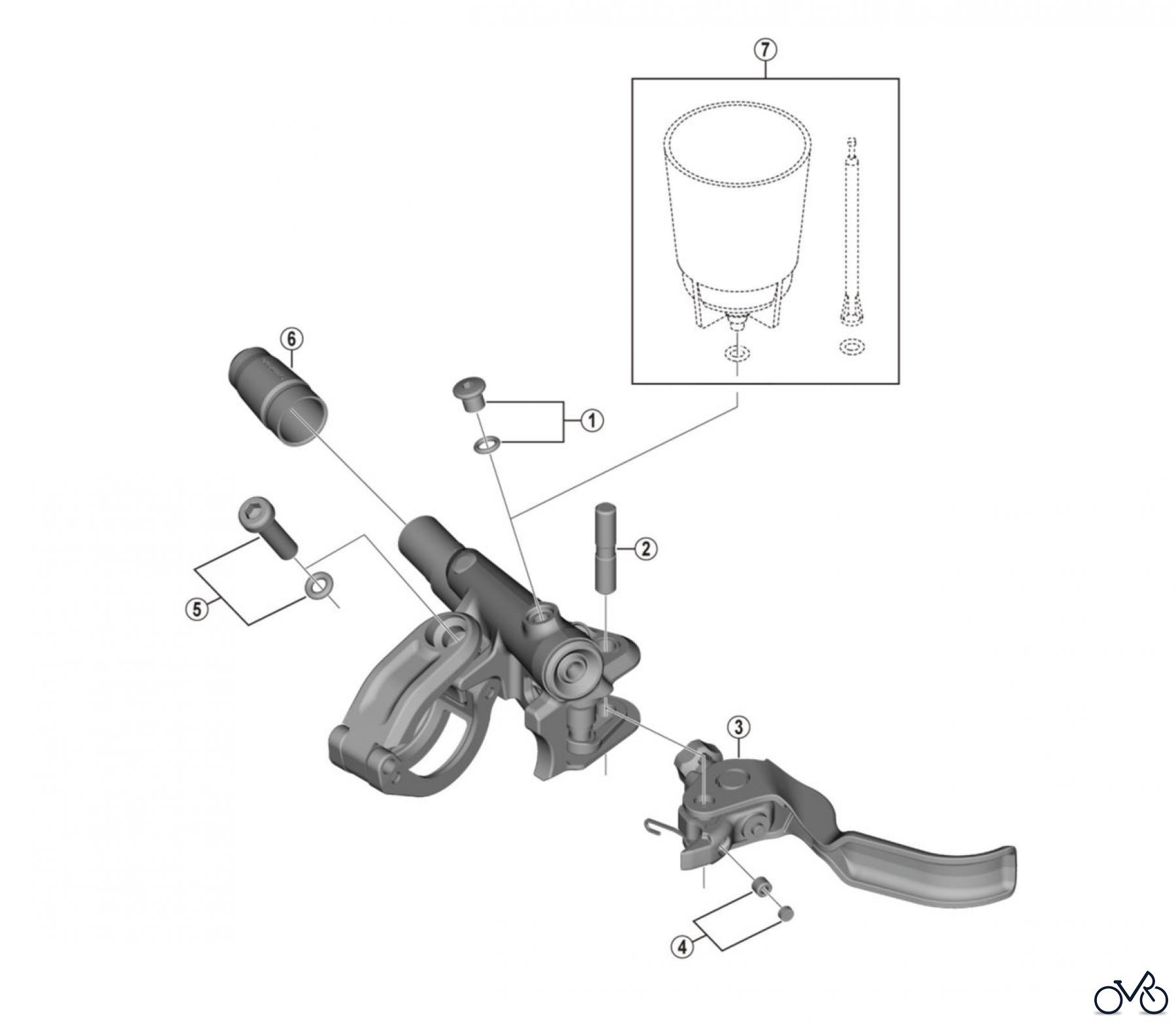 7
6
1
2
5
3
4