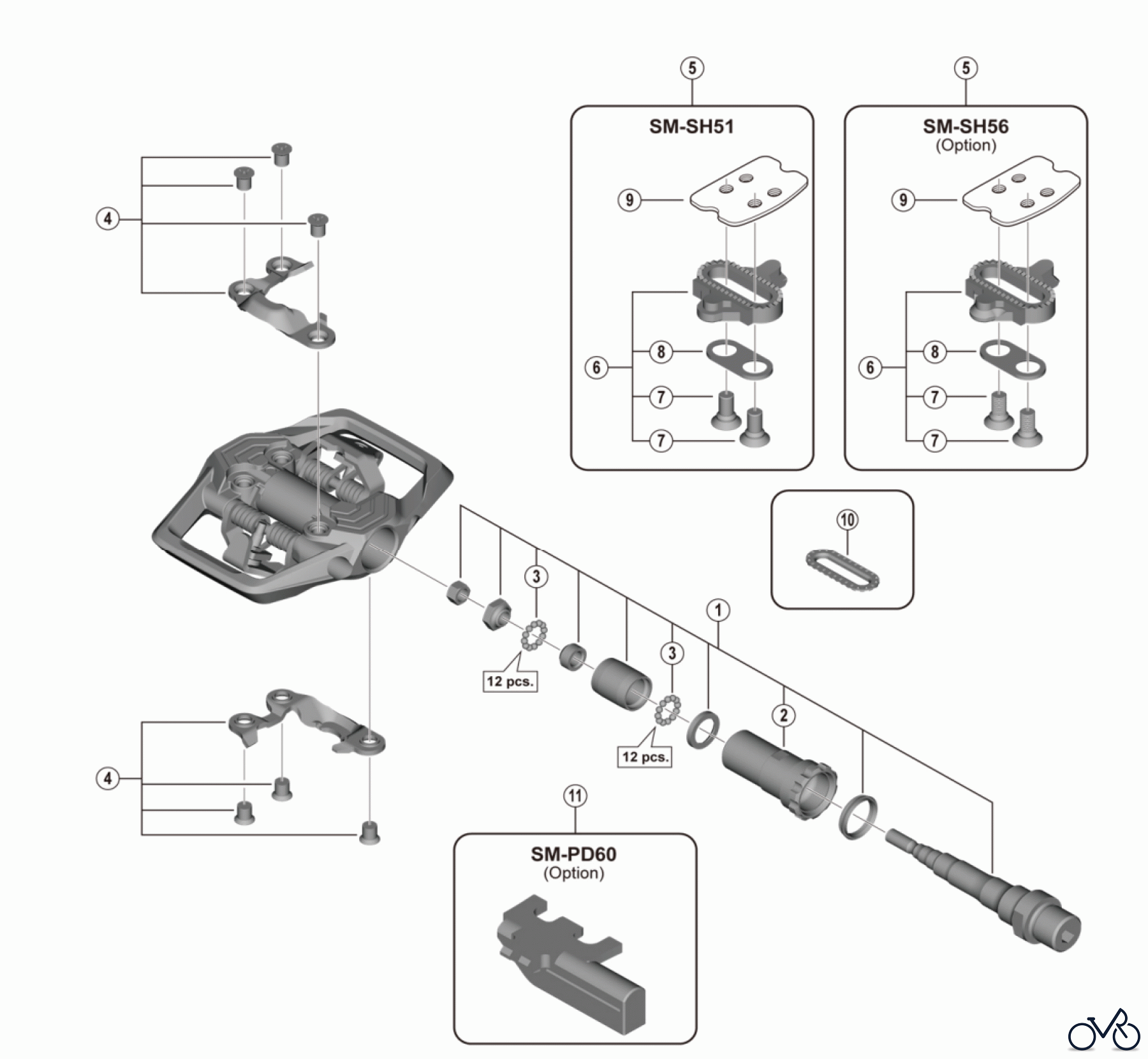 5
SM-SH51
9
6
8
7
7

5
SM-SH56
(Option)
9
6
8
7
7

4

10

3
12 pcs.
3
12 pcs.
1
2

4

11
SM-PD60
(Option)