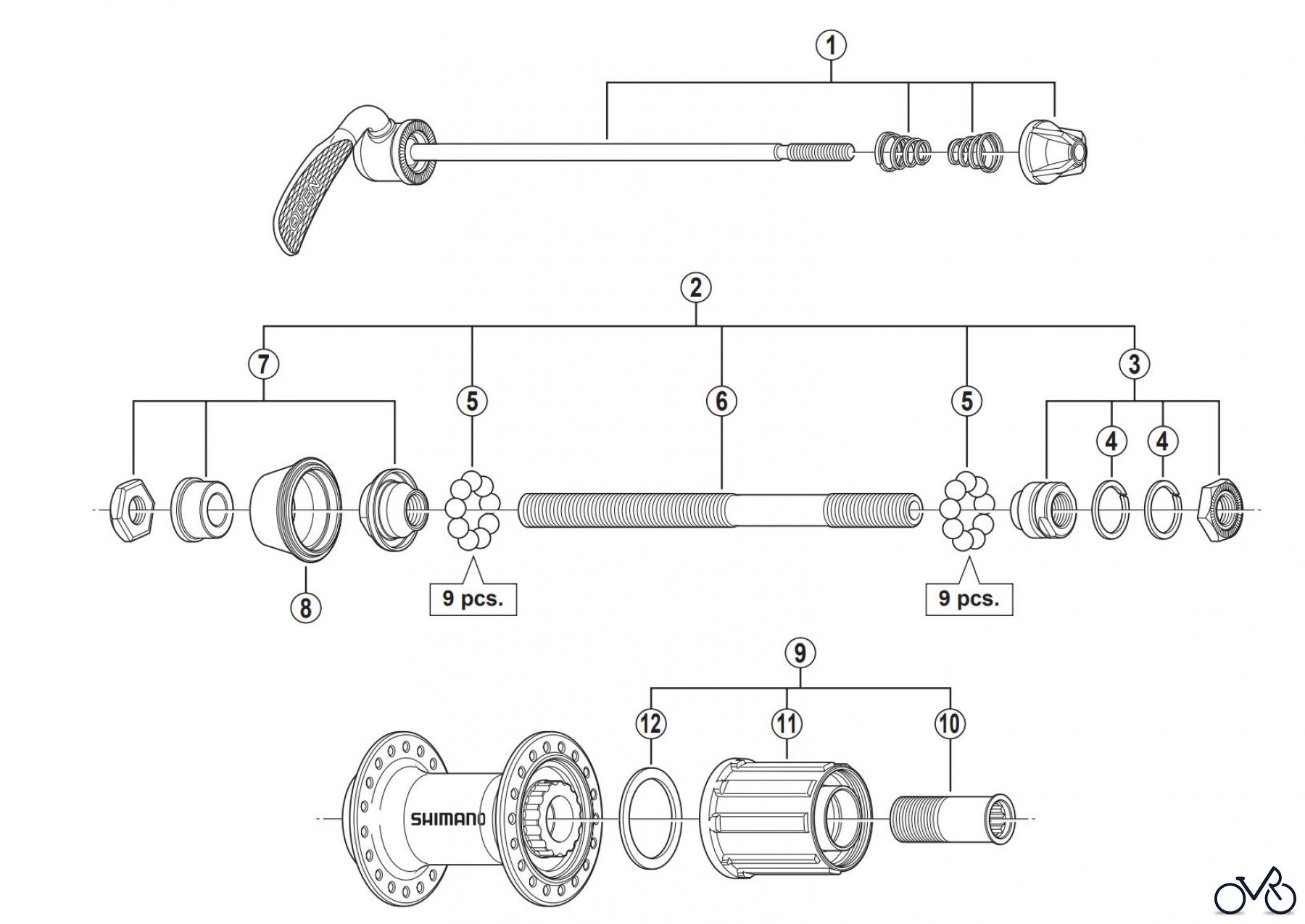 1

OPEN

2

7

5

6

5

3

4

4

8

9 pcs.

9 pcs.

9

12

11

10

SHIMANO