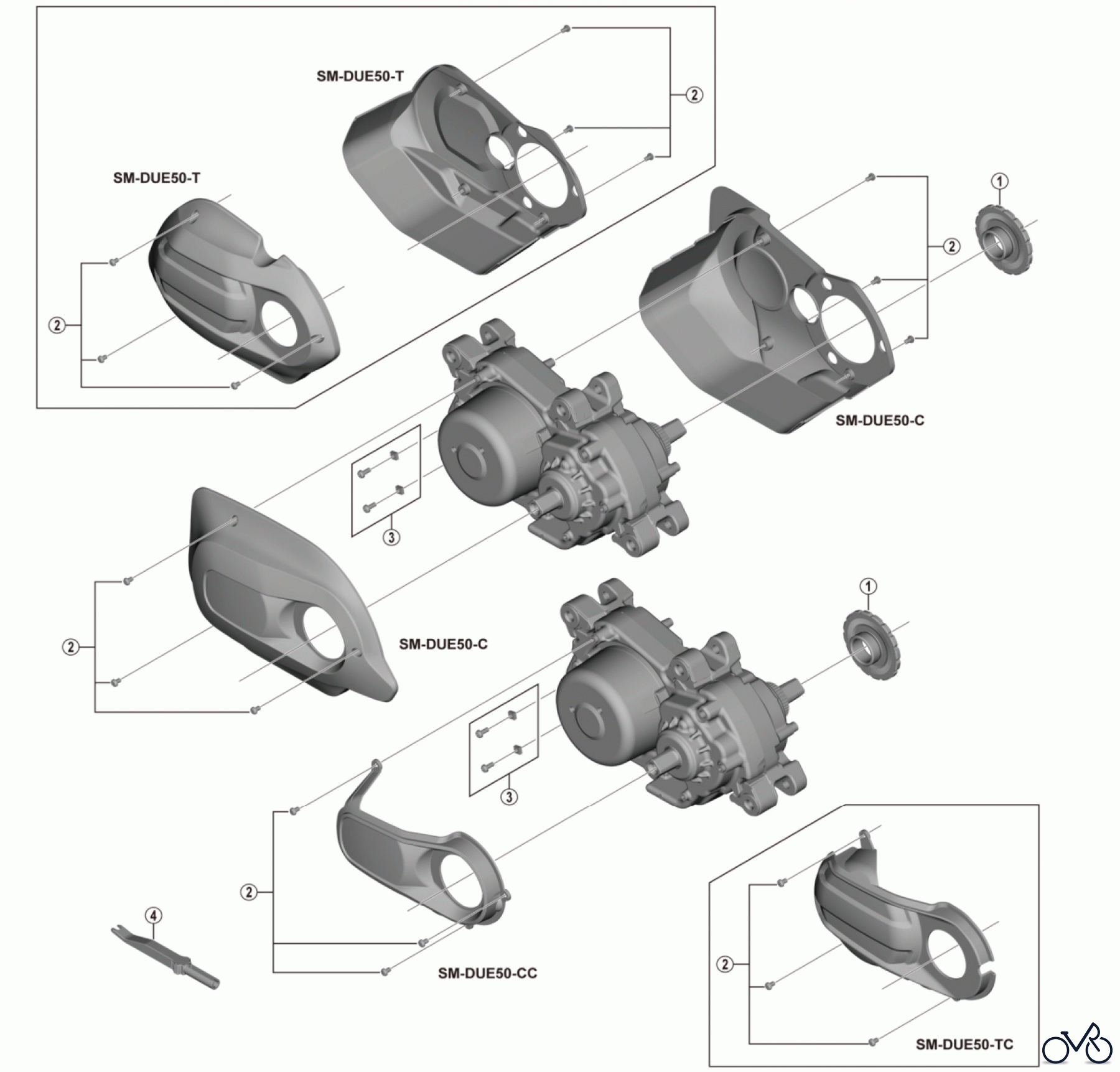 SM-DUE50-T

2

SM-DUE50-T

2

1

2

SM-DUE50-C

3

2

SM-DUE50-C

1

3

2

4

SM-DUE50-CC

2

SM-DUE50-TC