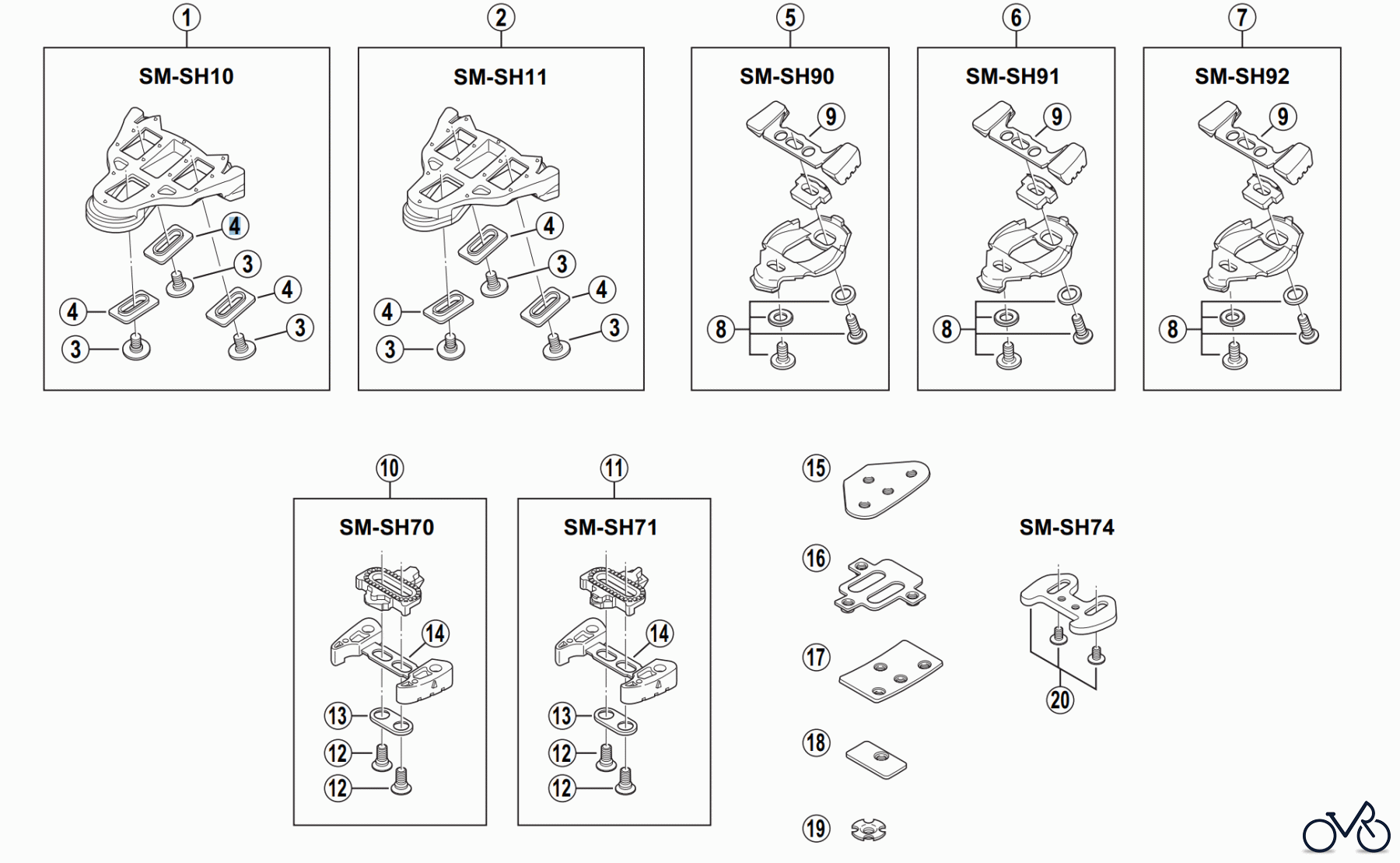 1
SM-SH10
4
3
4
4
3
3

2
SM-SH11
4
3
4
4
3
3

5
SM-SH90
9
8

6
SM-SH91
9
8

7
SM-SH92
9
8

10
SM-SH70
14
13
12
12

11
SM-SH71
14
13
12
12

15
16
17
18
19

SM-SH74
20