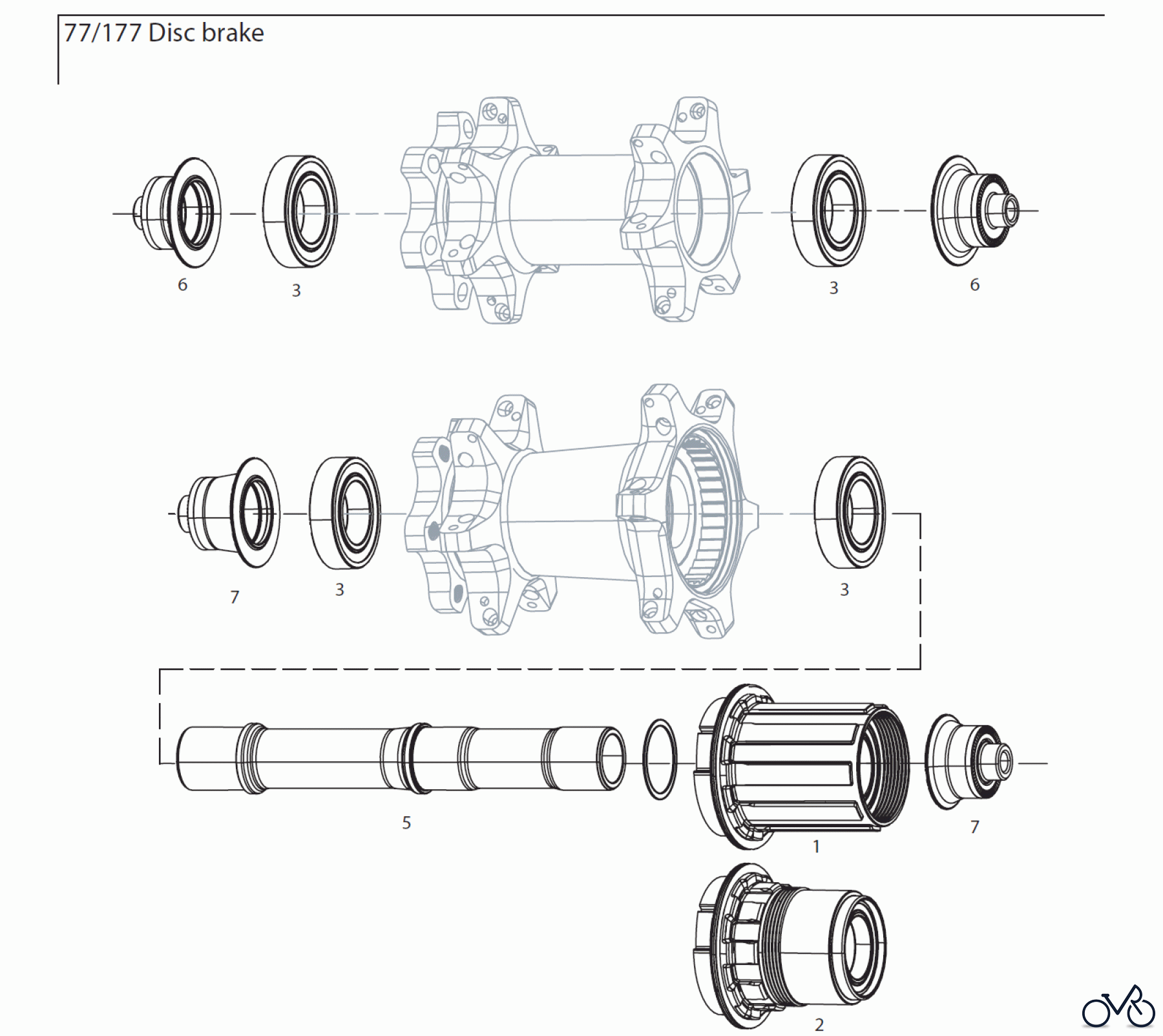 77/177 Disc brake

6
3
3
6

7
3
3

5
1
7

2