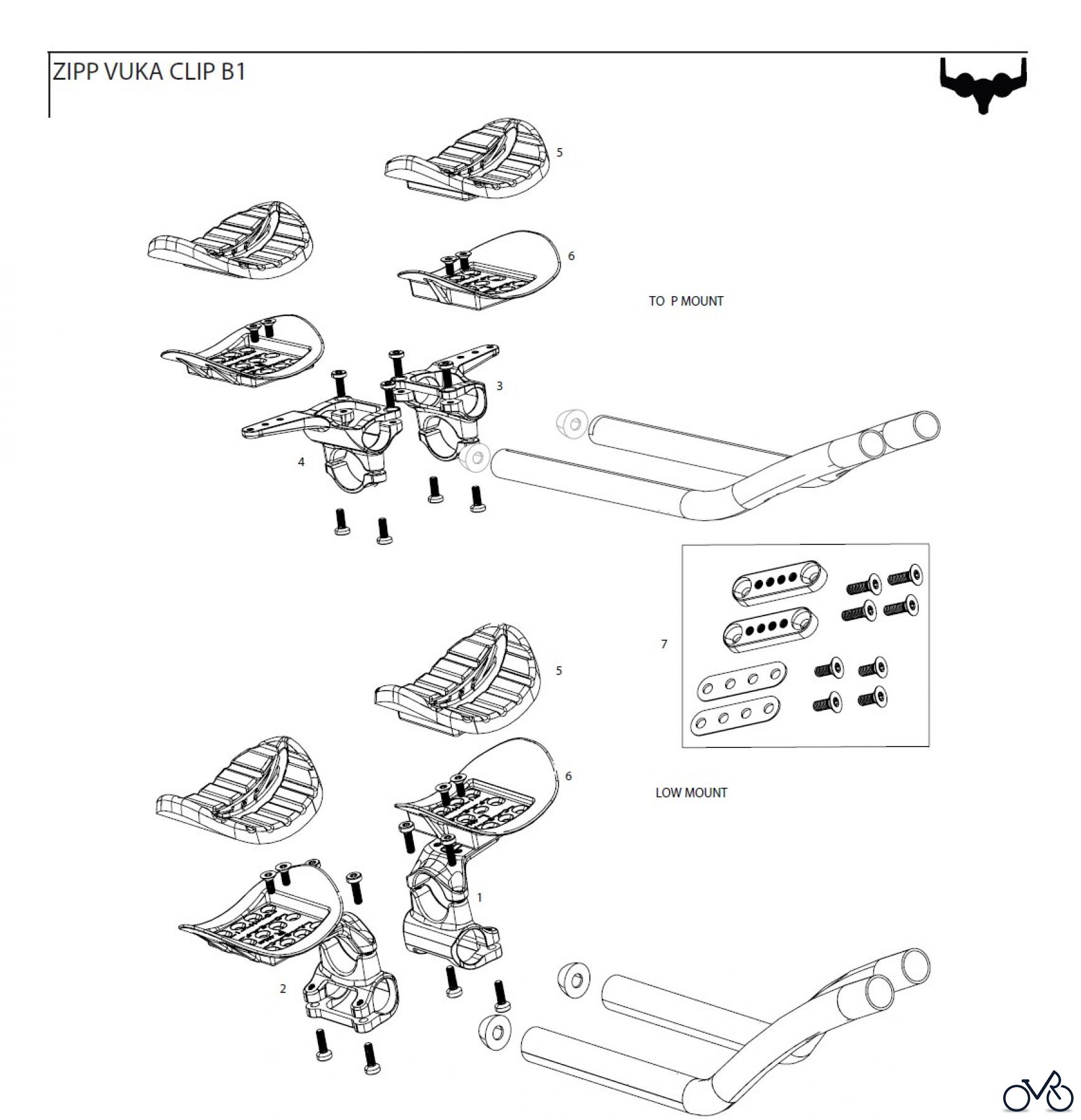 ZIPP VUKA CLIP B1

5

6

TO P MOUNT

3

4

7

5

6

LOW MOUNT

1

2