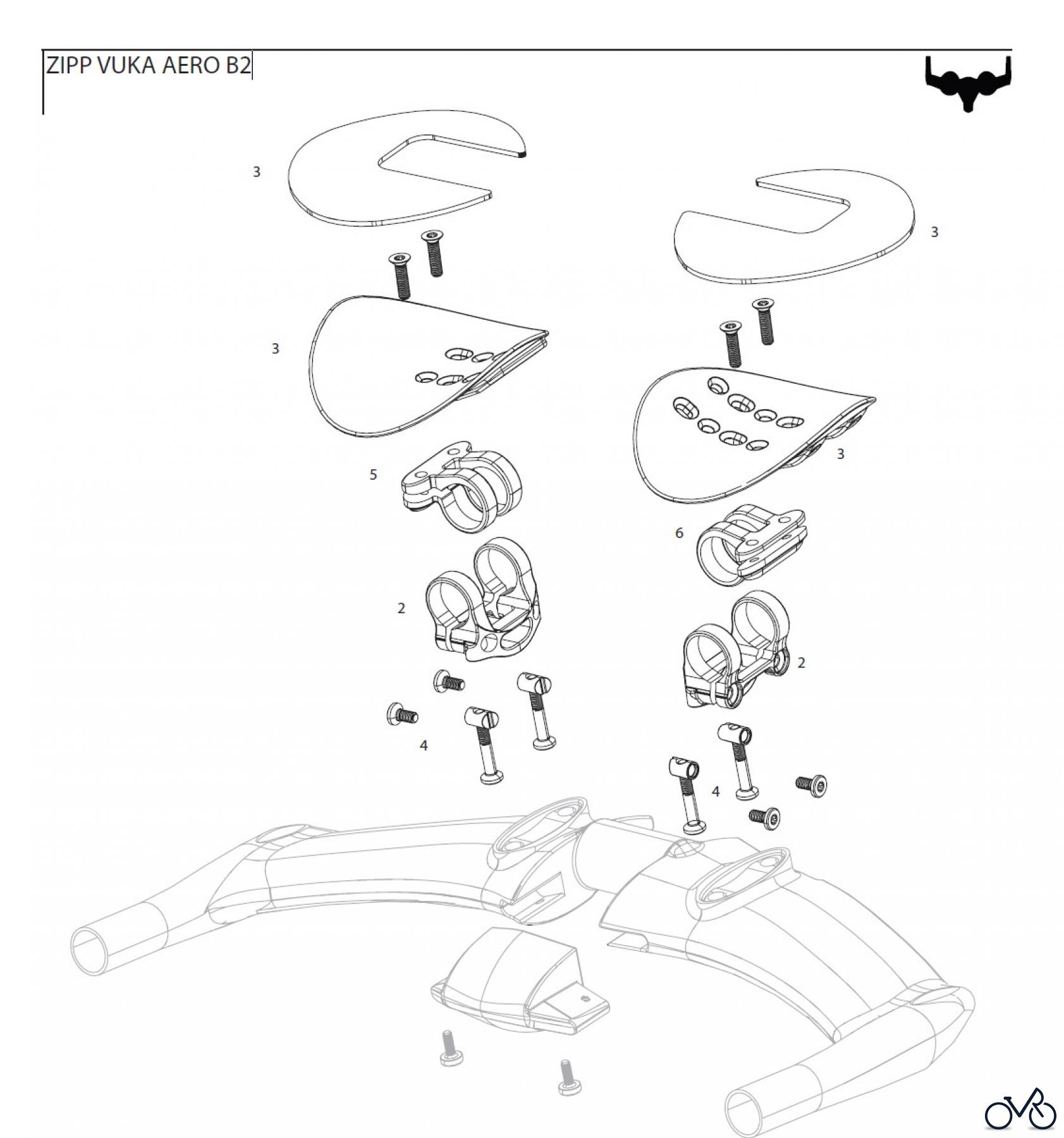 ZIPP VUKA AERO B2

3

3

3

3

5

6

2

2

4

4