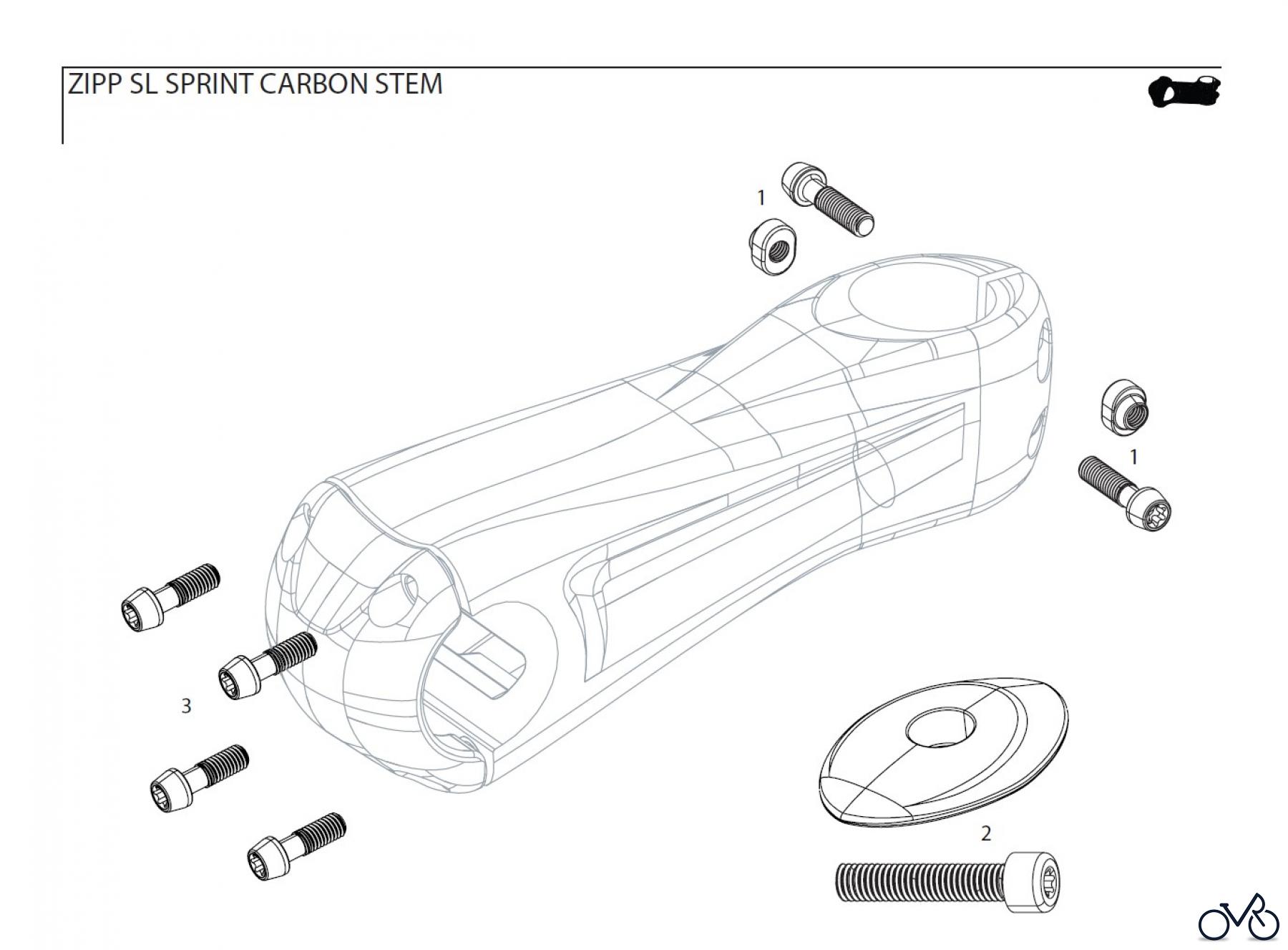 ZIPP SL SPRINT CARBON STEM

1

1

3

2