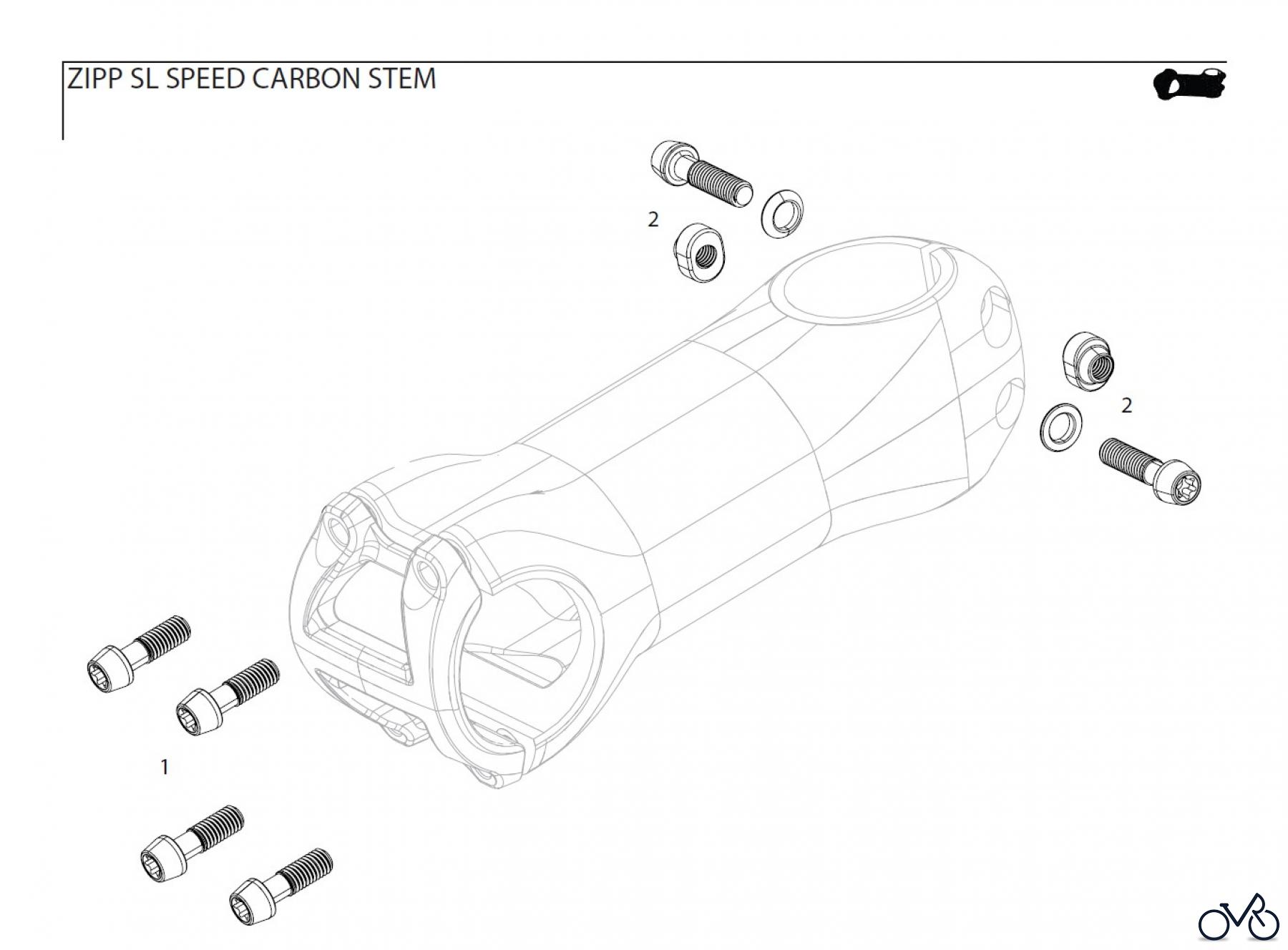 ZIPP SL SPEED CARBON STEM

2

2

1