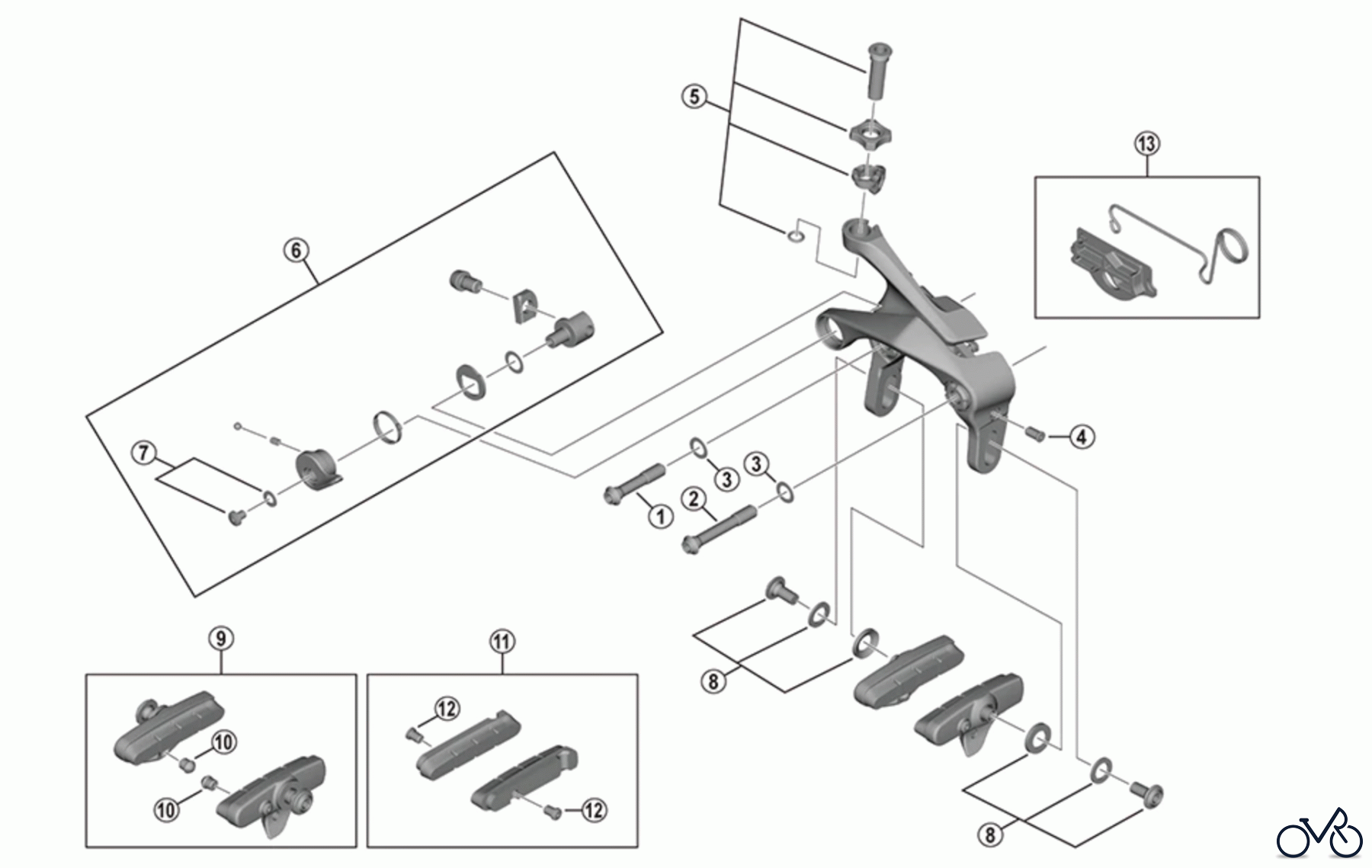 5
13
6
7
4
3
3
1
2
8
9
11
10
10
12
12
8