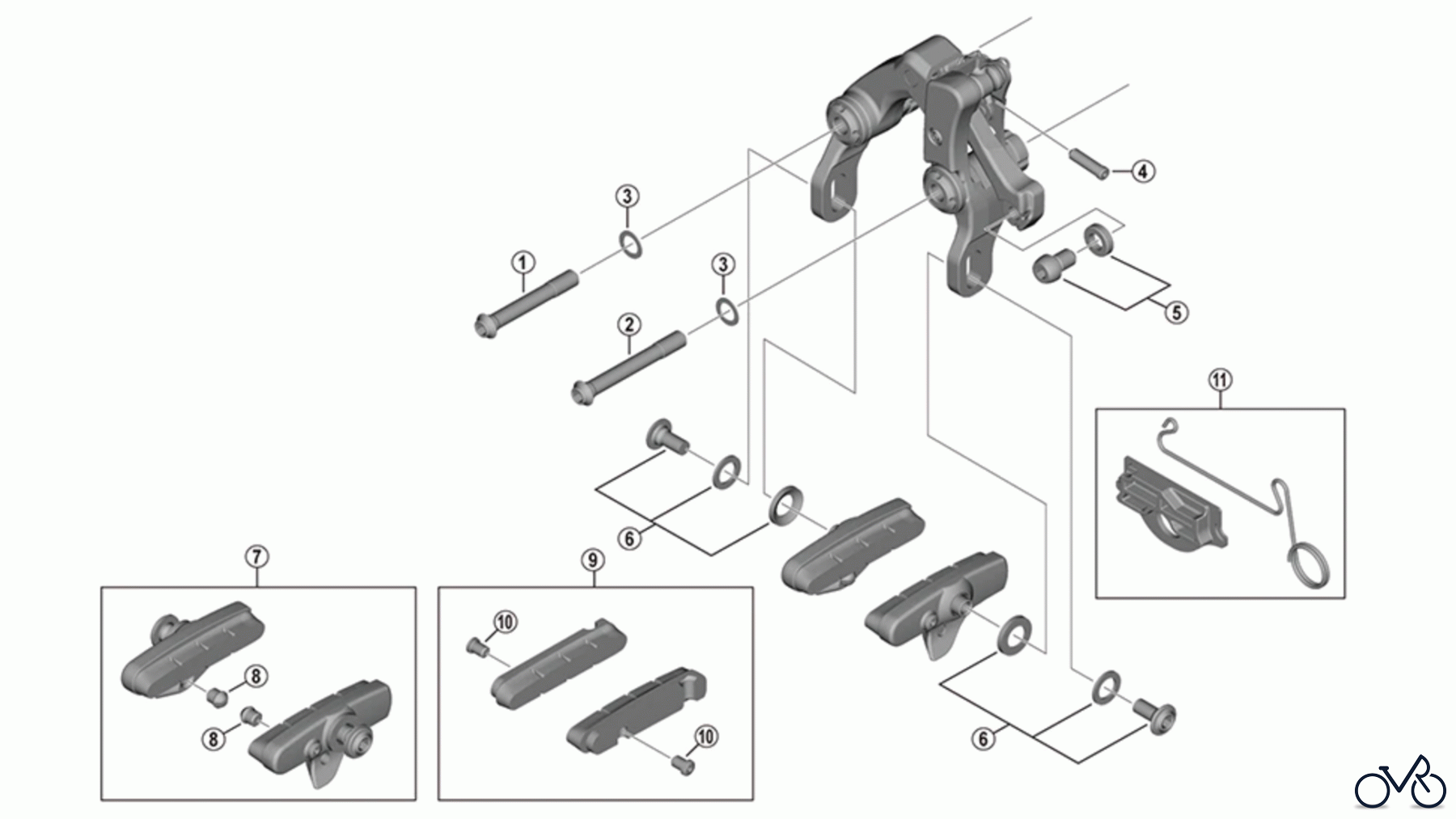 4
3
1
3
2
5
11
6
7
9
10
8
8
10
6