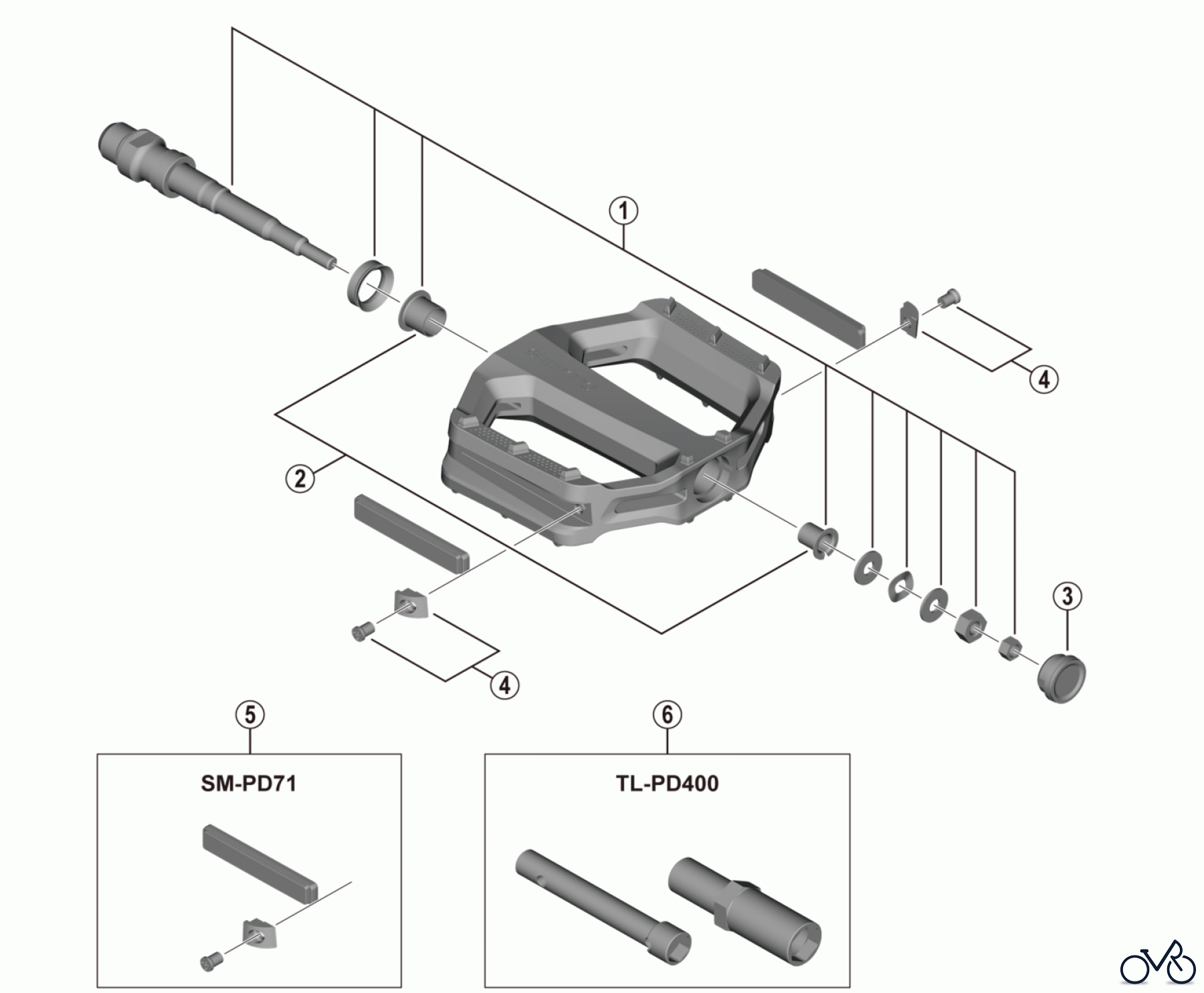 ①
④
②
③
④
⑤
⑥
SM-PD71
TL-PD400