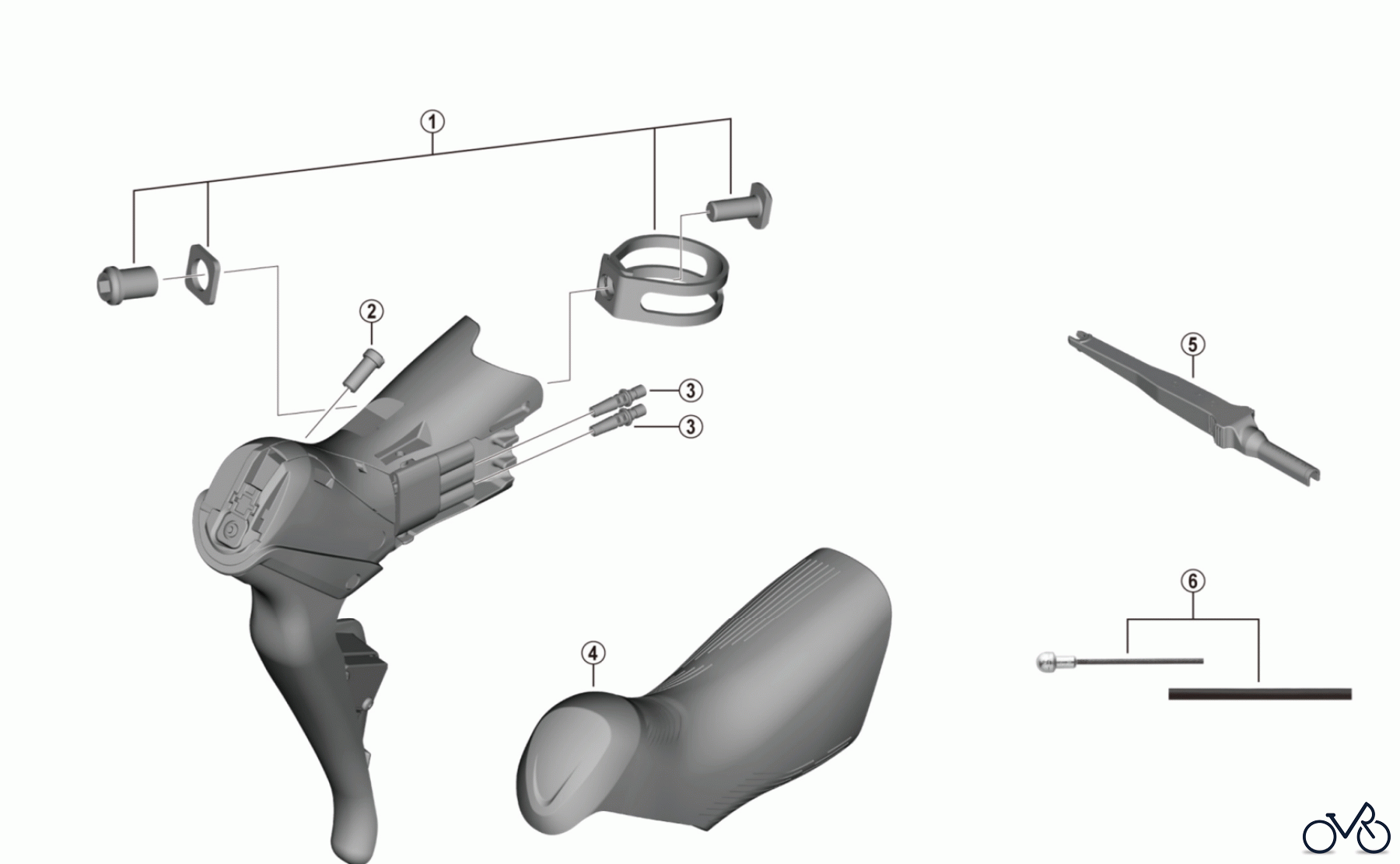 ①
②
③
③
④
⑤
⑥