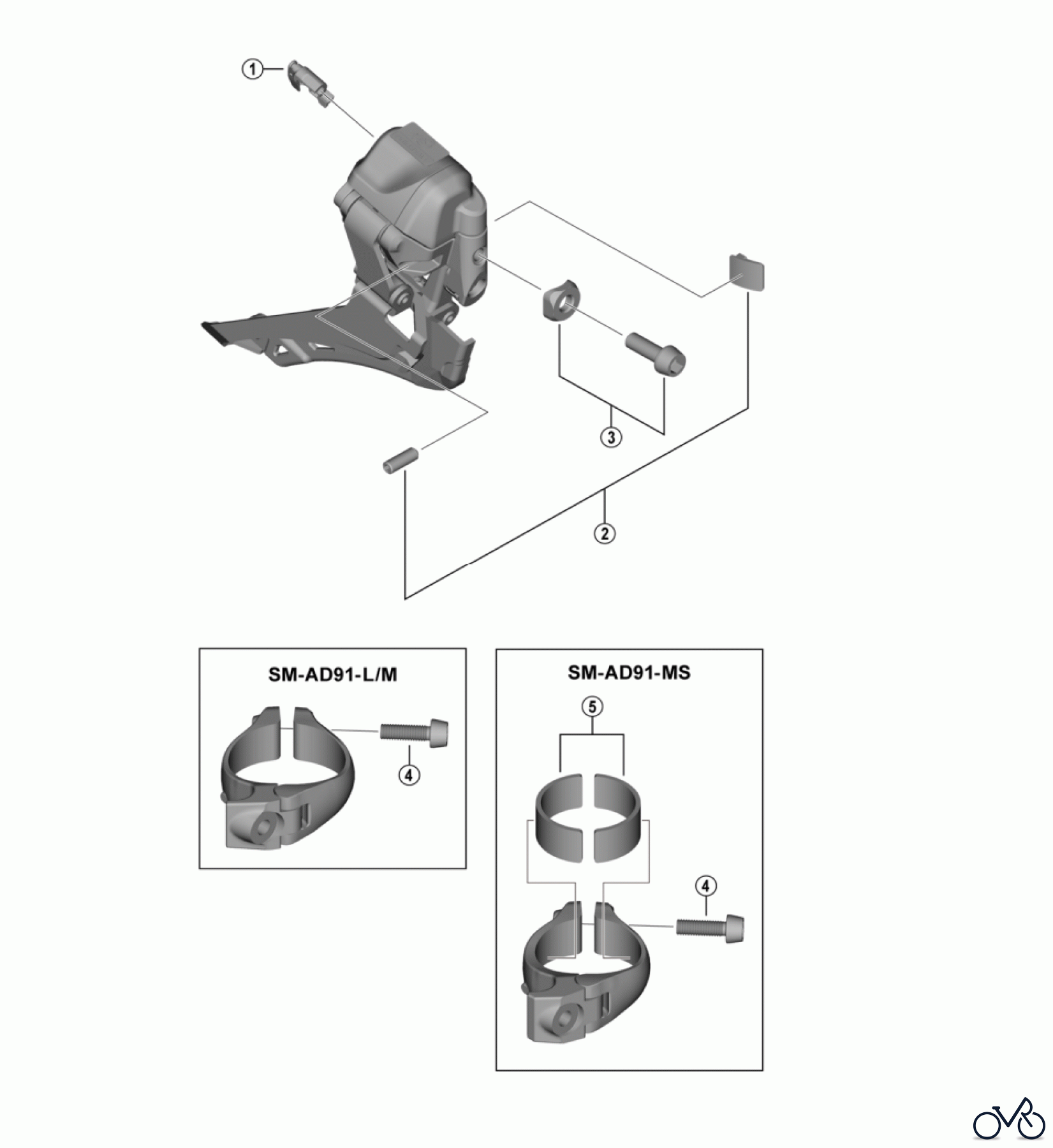 1

3

2

SM-AD91-L/M

4

SM-AD91-MS

5

4