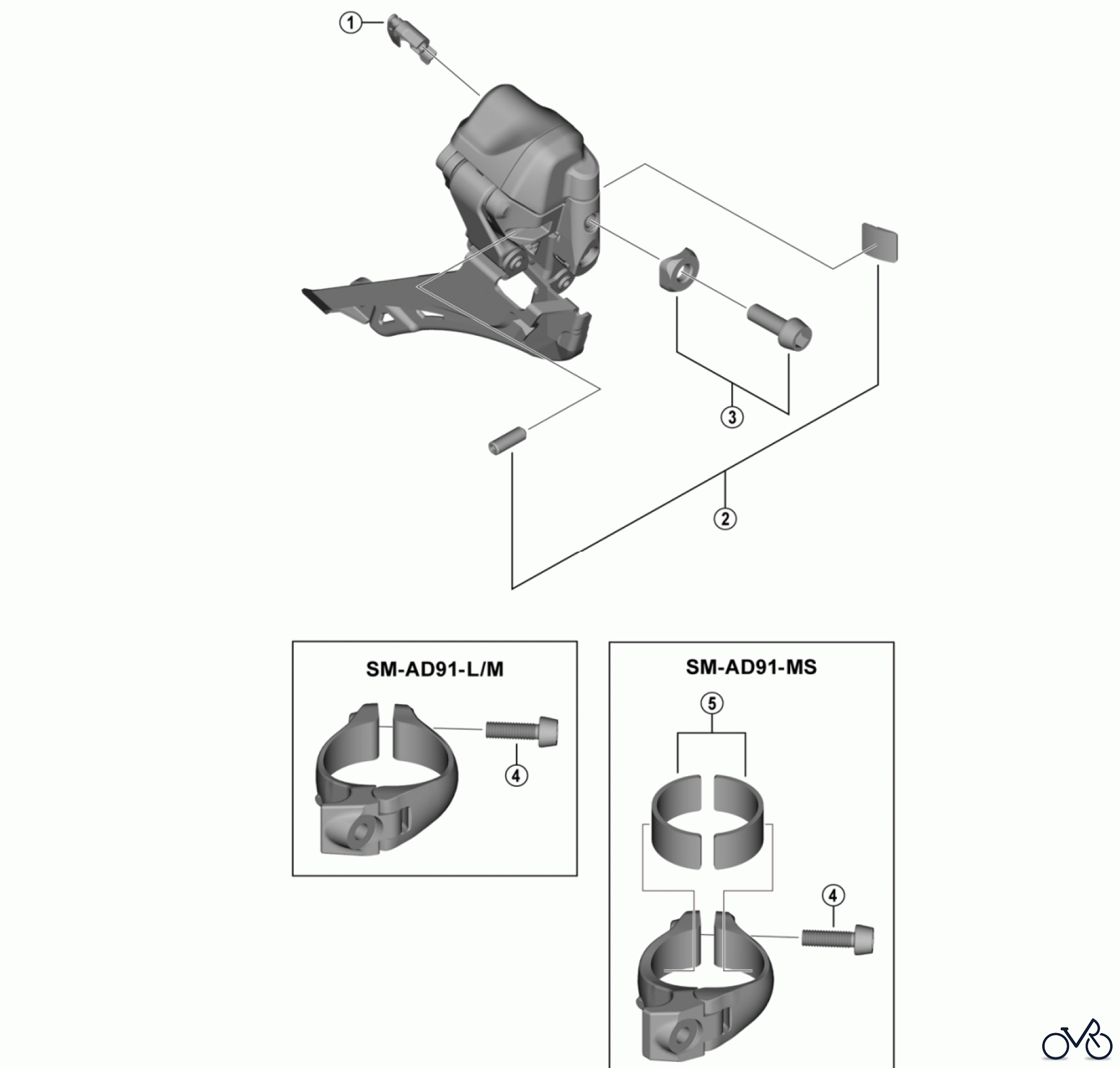 1
3
2
SM-AD91-L/M
4
SM-AD91-MS
5
4