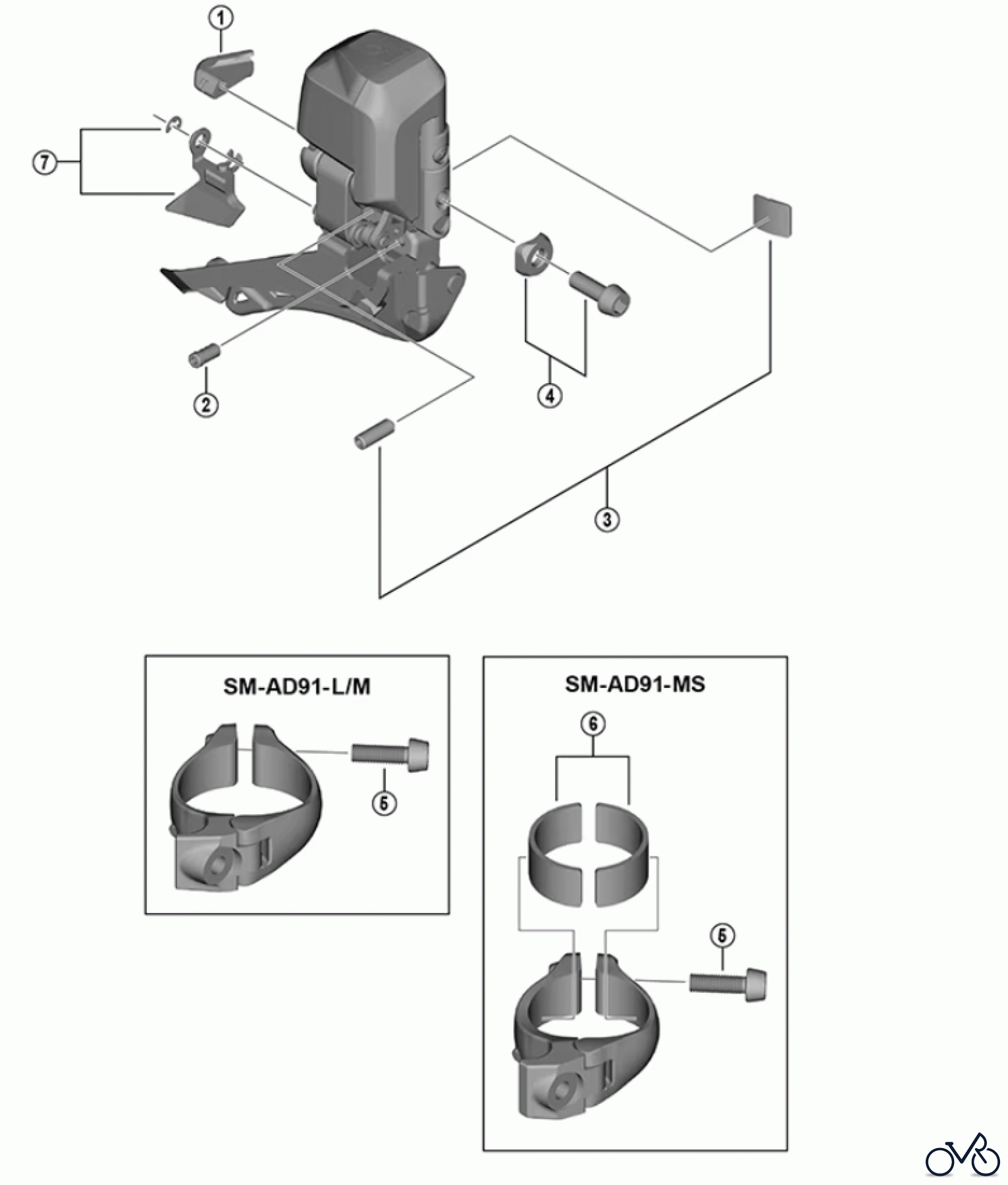 1
7
2
4
3

SM-AD91-L/M

5

SM-AD91-MS

6

5