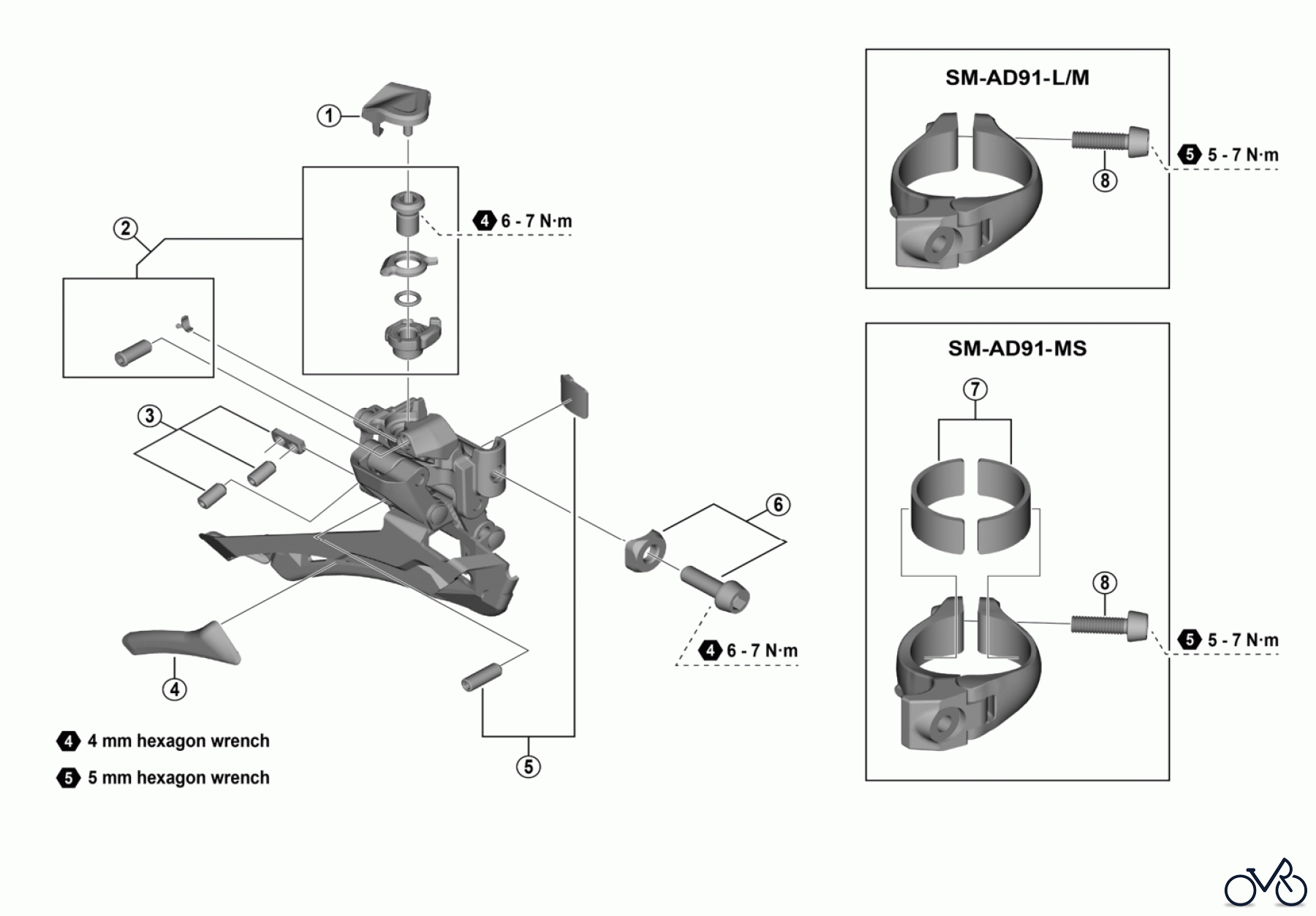 1

2

4 6 - 7 N·m

3

6

4 6 - 7 N·m

4

5

4 4 mm hexagon wrench

5 5 mm hexagon wrench

SM-AD91-L/M

8

5 5 - 7 N·m

SM-AD91-MS

7

8

5 5 - 7 N·m