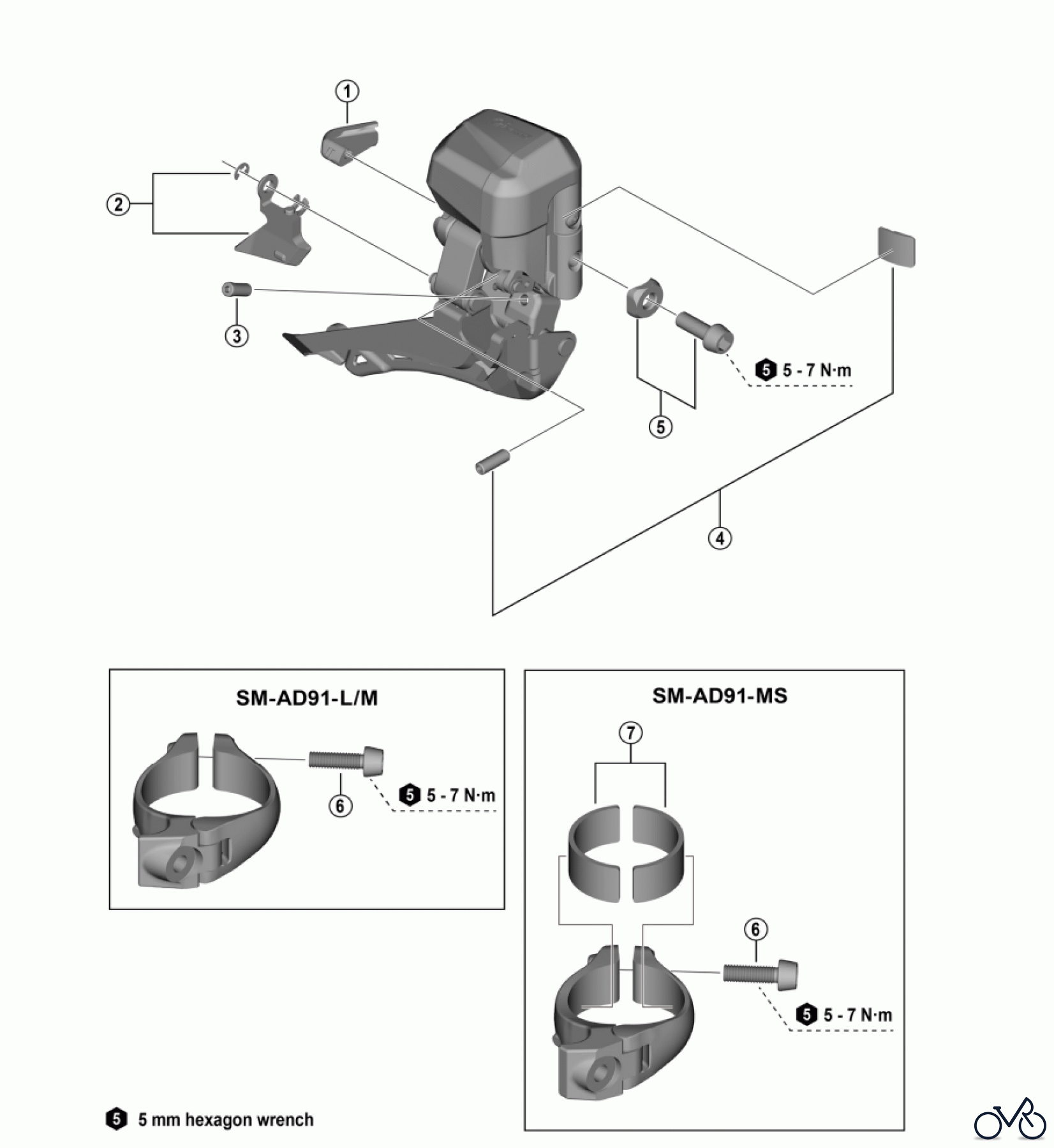 1

2

3

5 5 - 7 N·m

5

4

SM-AD91-L/M

6

5 5 - 7 N·m

SM-AD91-MS

7

6

5 5 - 7 N·m

5 5 mm hexagon wrench