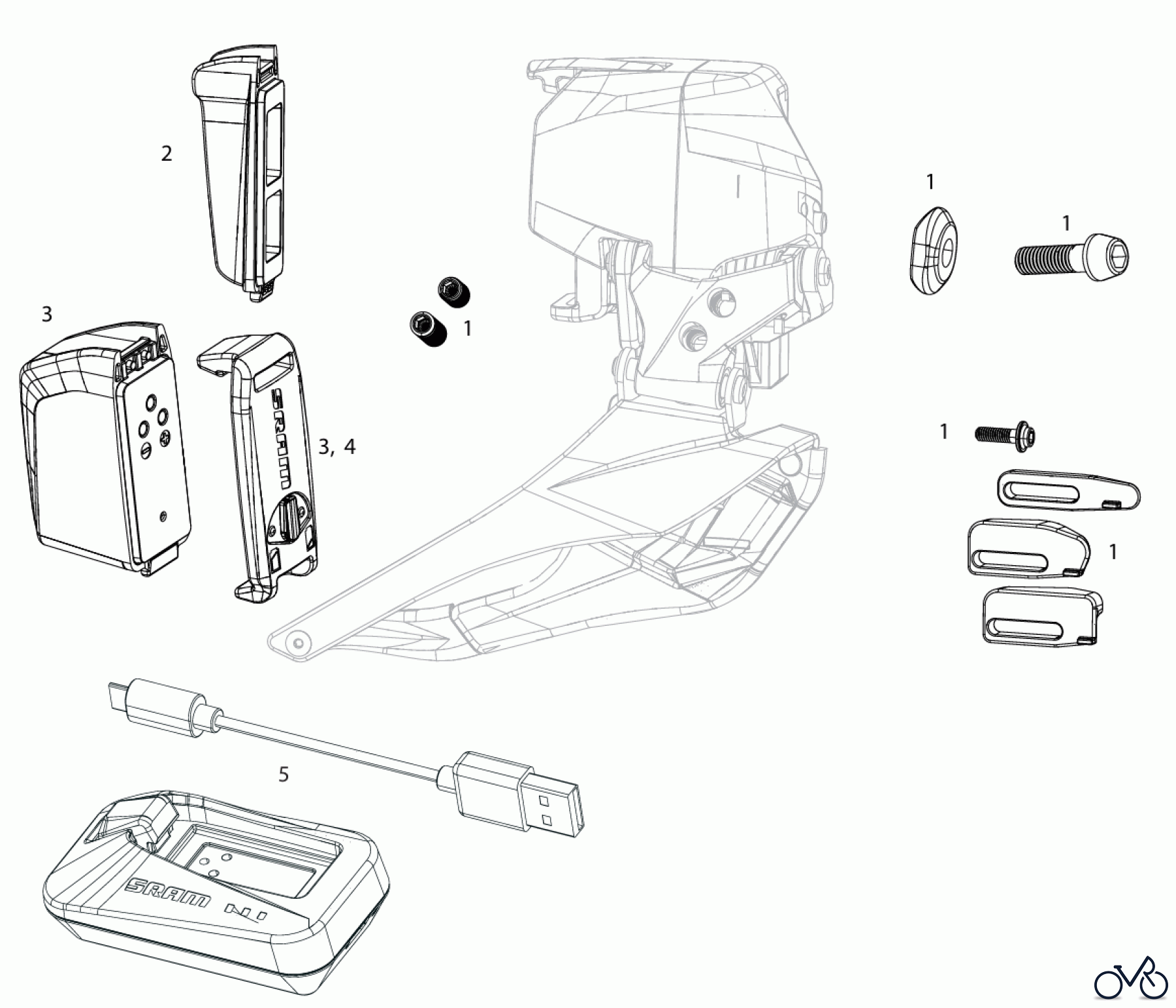 2

3

SRAM

3, 4

1

1

1

1

1

5

SRAM