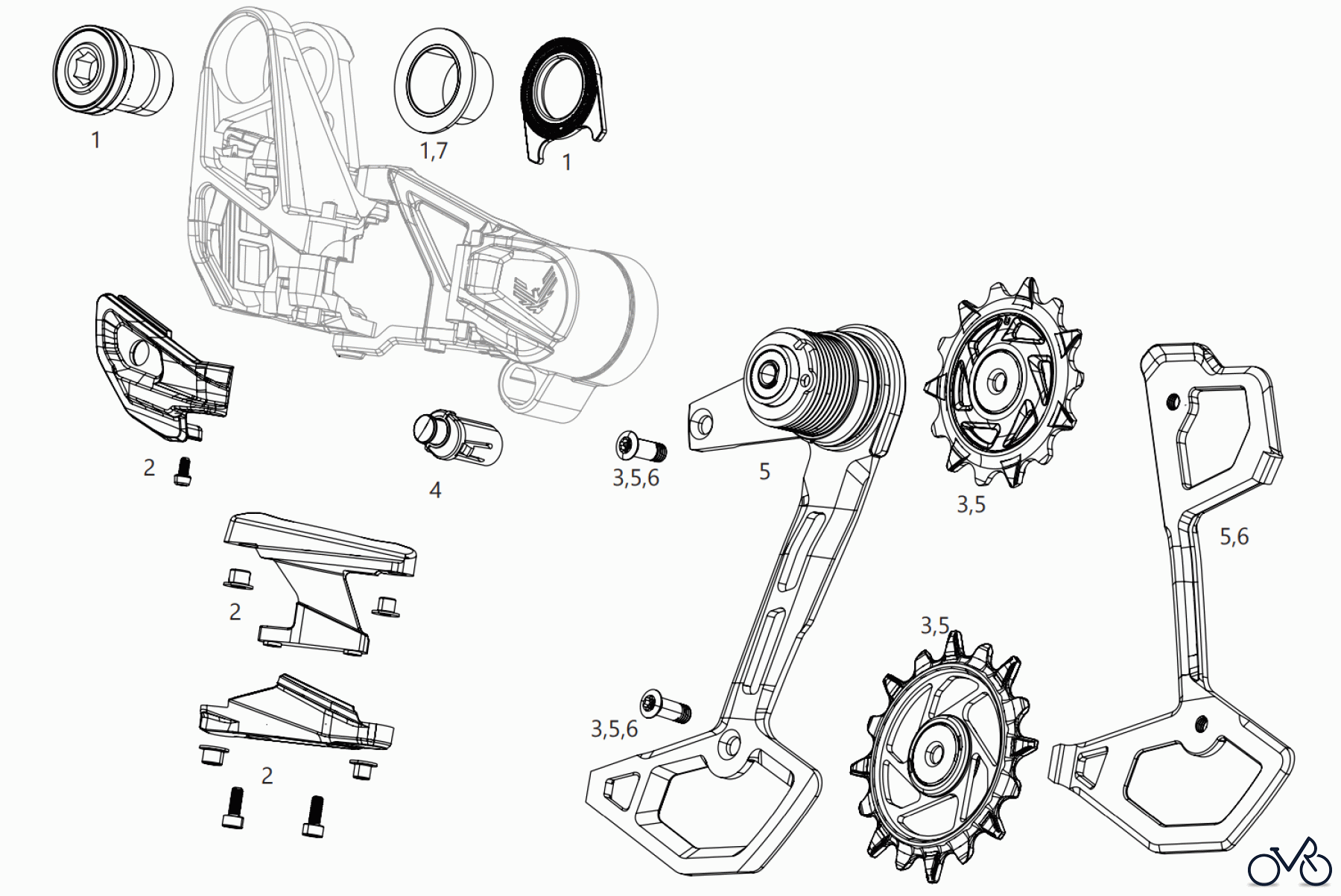 1

1,7

1

2

4

3,5,6

5

3,5

5,6

2

3,5

3,5,6

2