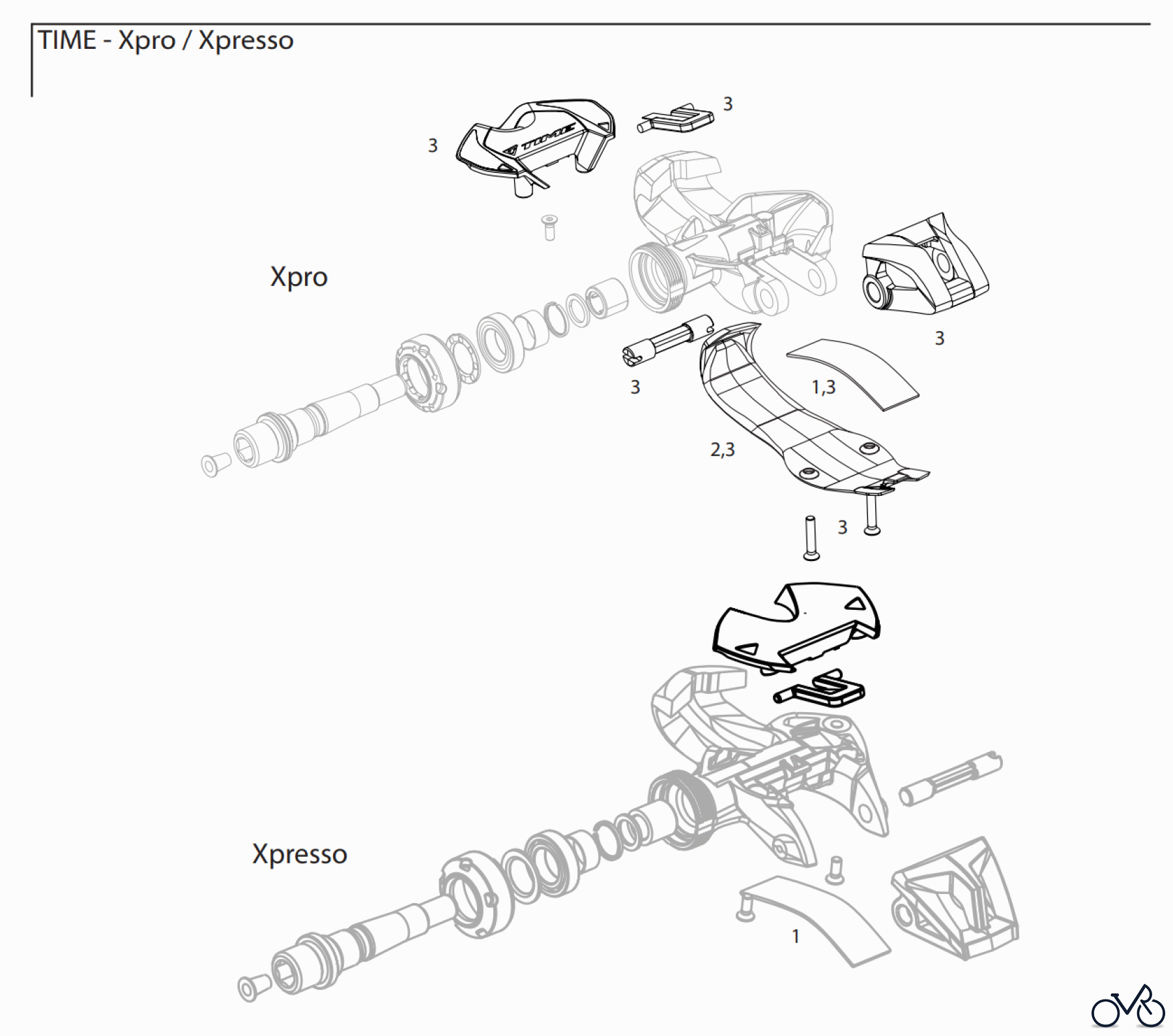 TIME - Xpro / Xpresso

3

3

TIME

Xpro

3

3

1,3

2,3

3

Xpresso

1