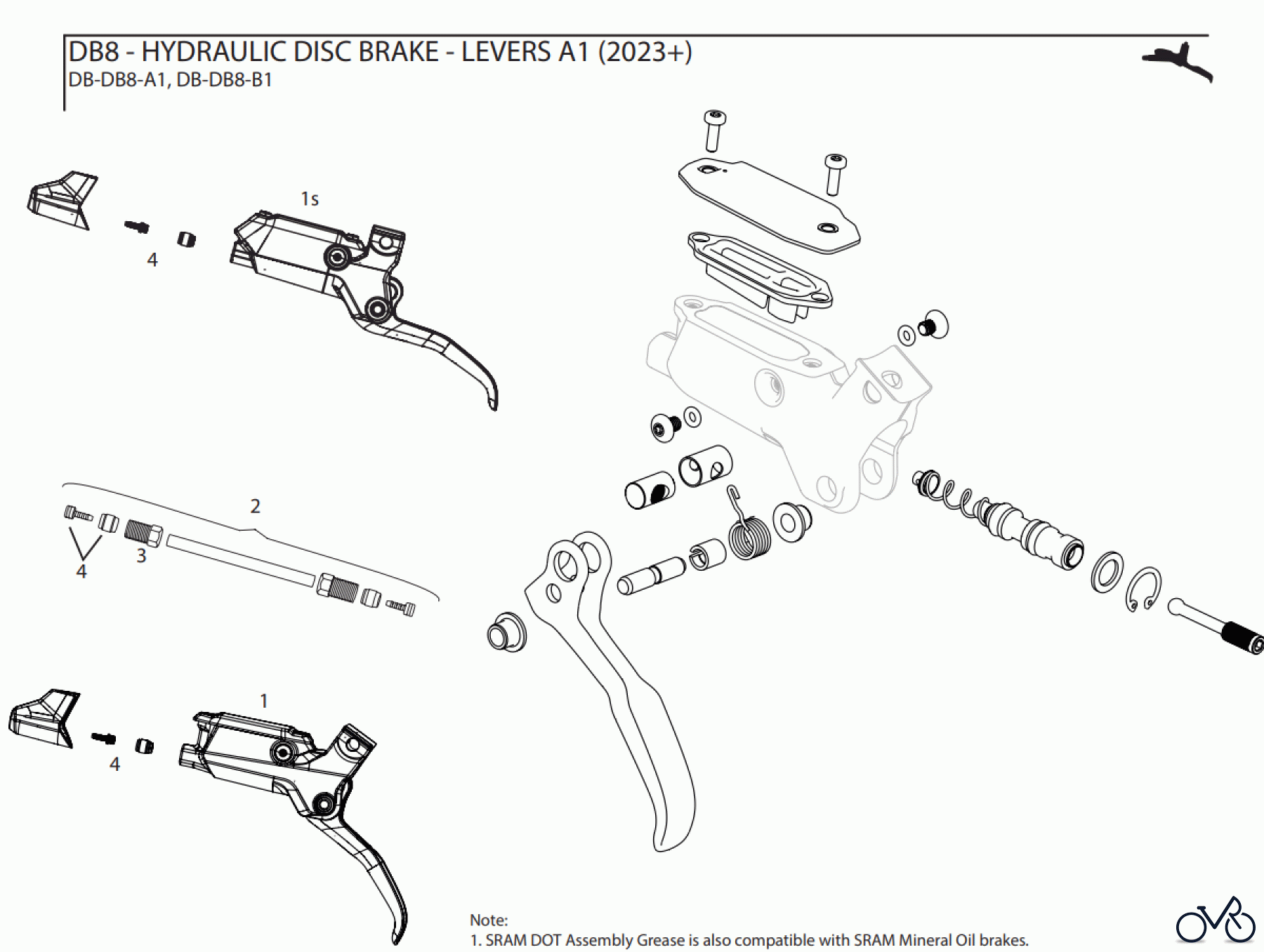 DB8 - HYDRAULIC DISC BRAKE - LEVERS A1 (2023+)
DB-DB8-A1, DB-DB8-B1

1s

4

2

4

3

1

4

Note:
1. SRAM DOT Assembly Grease is also compatible with SRAM Mineral Oil brakes.